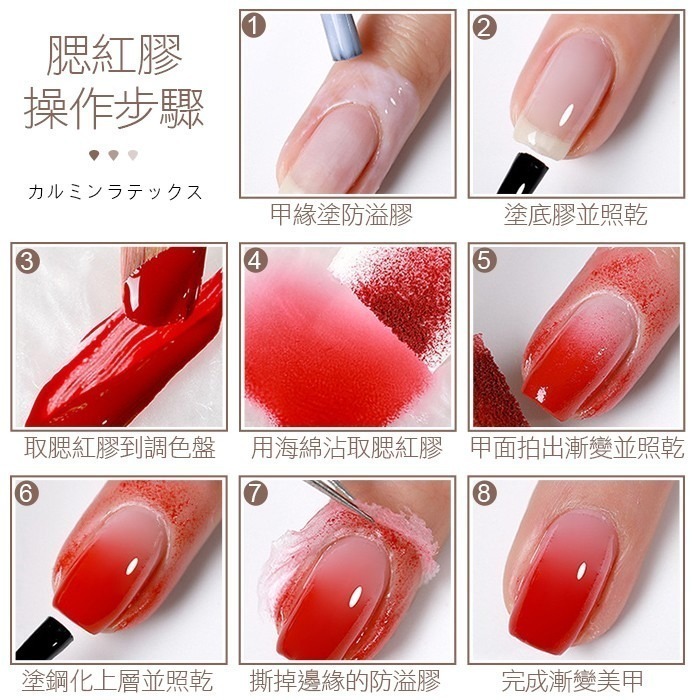 腮紅膠
操作步驟

カルミンラテックス

1
甲緣塗防溢膠

2
塗底膠並照乾

3
取腮紅膠到調色盤

4
用海綿沾取腮紅膠

5
甲面拍出漸變並照乾

6
塗鋼化上層並照乾

7
撕掉邊緣的防溢膠

8
完成漸變美甲