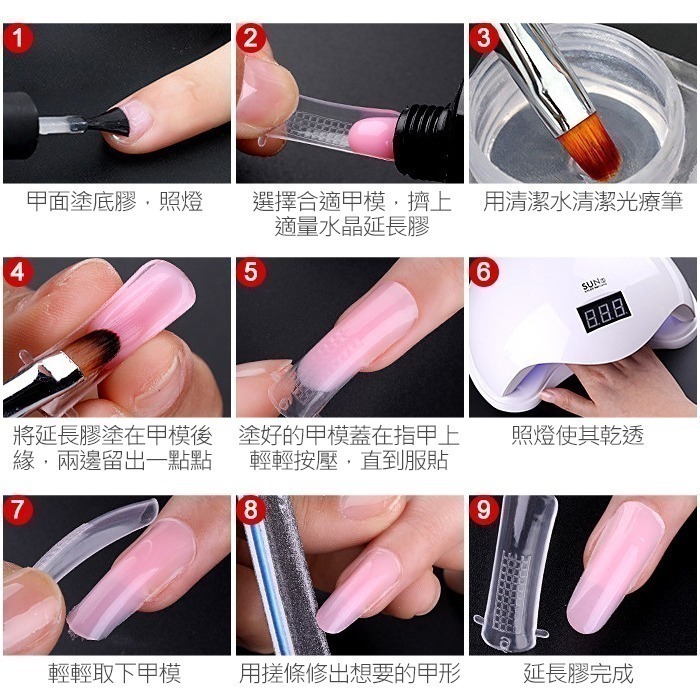 1
甲面塗底膠，照燈

2
選擇合適甲模，擠上適量水晶延長膠

3
用清潔水清潔光療筆

4
將延長膠塗在甲模後緣，兩邊留出一點點

5
塗好的甲模蓋在指甲上輕輕按壓，直到服貼

6
SUN
888
照燈使其乾透

7
輕輕取下甲模

8
用搓條修出想要的甲形

9
延長膠完成