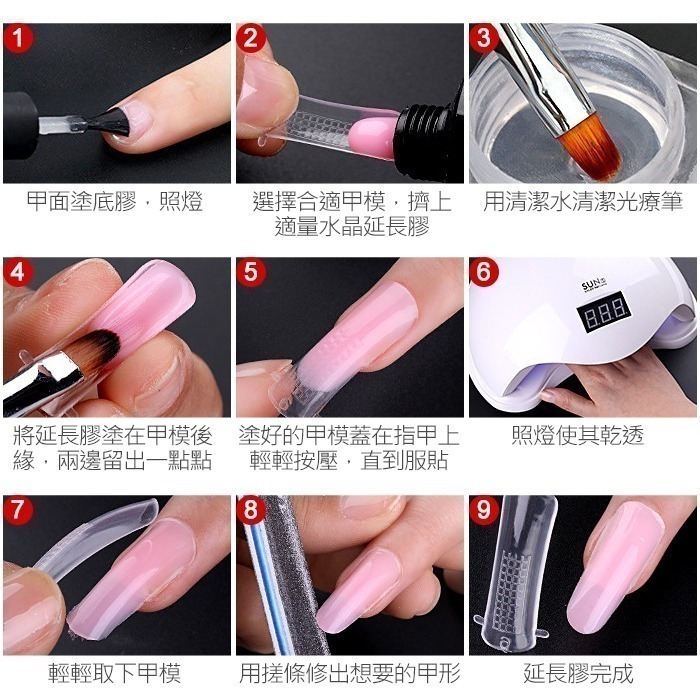 1
甲面塗底膠，照燈

2
選擇合適甲模，擠上適量水晶延長膠

3
用清潔水清潔光療筆

4
將延長膠塗在甲模後緣，兩邊留出一點點

5
塗好的甲模蓋在指甲上輕輕按壓，直到服貼

6
SUN
888
照燈使其乾透

7
輕輕取下甲模

8
用搓條修出想要的甲形

9
延長膠完成