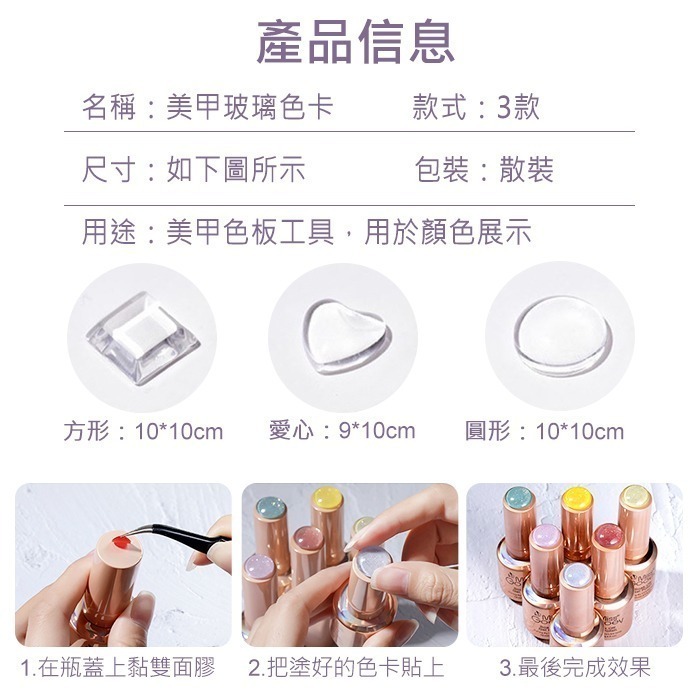 產品信息

名稱：美甲玻璃色卡　款式：3款

尺寸：如下圖所示　包裝：散裝

用途：美甲色板工具，用於顏色展示

方形：10*10cm　愛心：9*10cm　圓形：10*10cm

1.在瓶蓋上黏雙面膠　2.把塗好的色卡貼上　3.最後完成效果