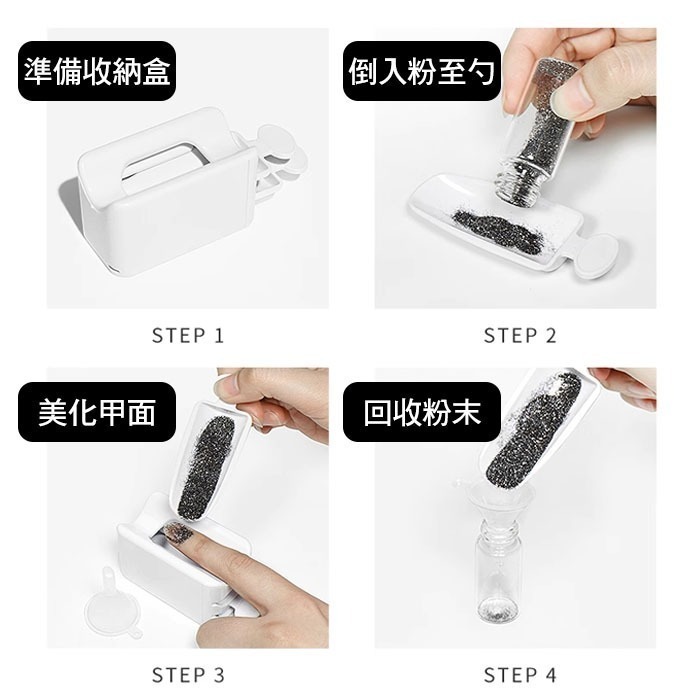 準備收納盒

STEP 1

倒入粉至勺

STEP 2

美化甲面

STEP 3

回收粉末

STEP 4