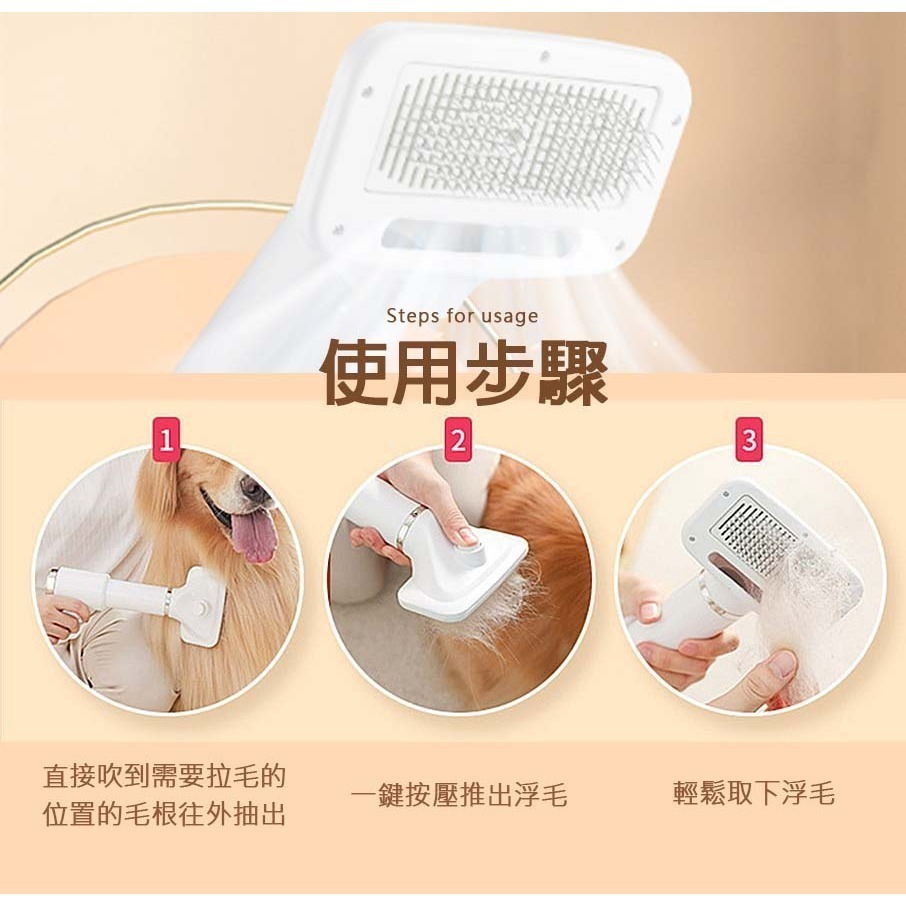 Steps for usage
使用步驟

1

2

3

直接吹到需要拉毛的位置的毛根往外抽出

一鍵按壓推出浮毛

輕鬆取下浮毛