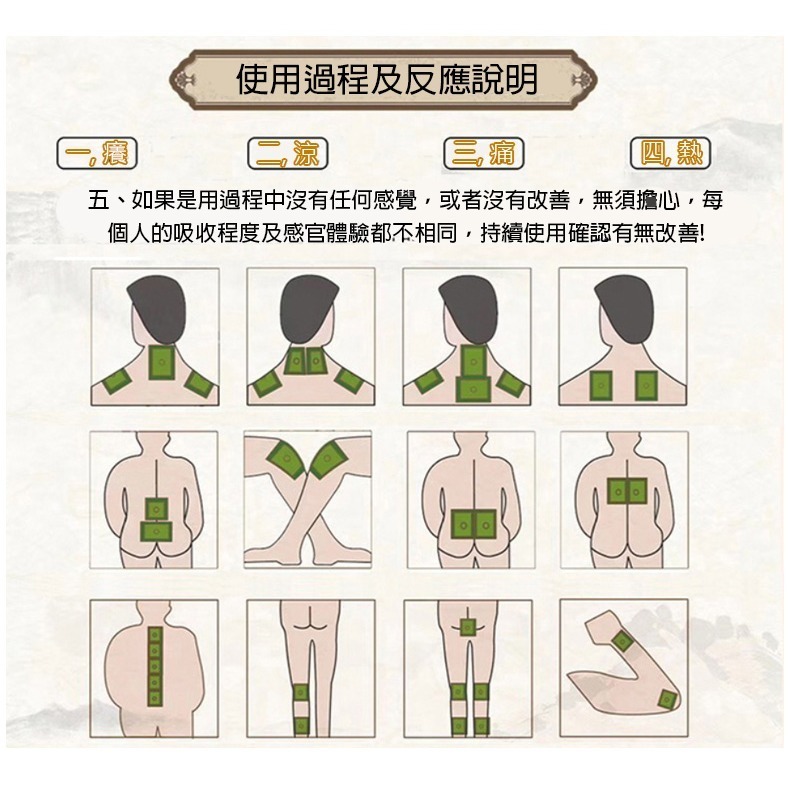 使用過程及反應說明

一,癢　二,涼　三,痛　四,熱

五、如果是用過程中沒有任何感覺，或者沒有改善，無須擔心，每個人的吸收程度及感官體驗都不相同，持續使用確認有無改善!