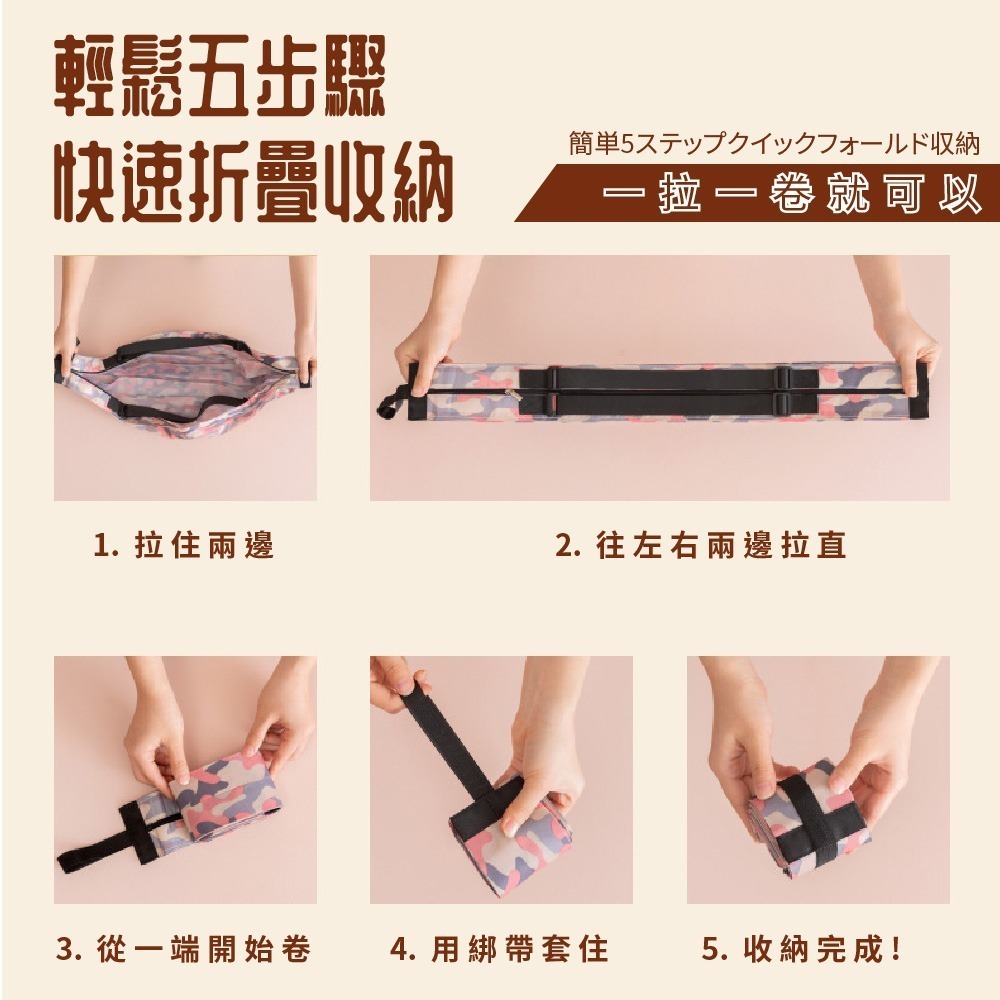 輕鬆五步驟
快速折疊收納

簡単5ステップクイックフォールド収納
一拉一卷就可以

1. 拉住兩邊

2. 往左右兩邊拉直

3. 從一端開始卷

4. 用綁帶套住

5. 收納完成！