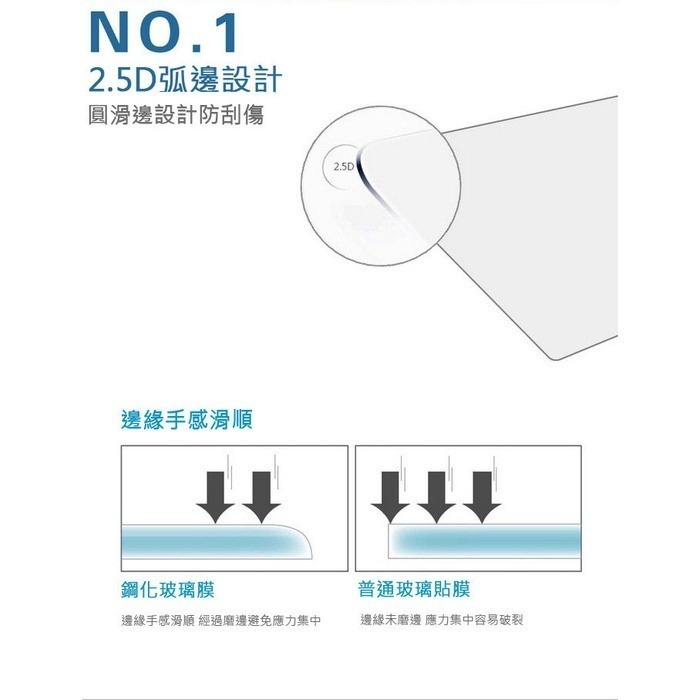 NO.1
2.5D弧邊設計
圓滑邊設計防刮傷

2.5D

邊緣手感滑順

鋼化玻璃膜

邊緣手感滑順 經過磨邊避免應力集中

普通玻璃貼膜

邊緣未磨邊 應力集中容易破裂