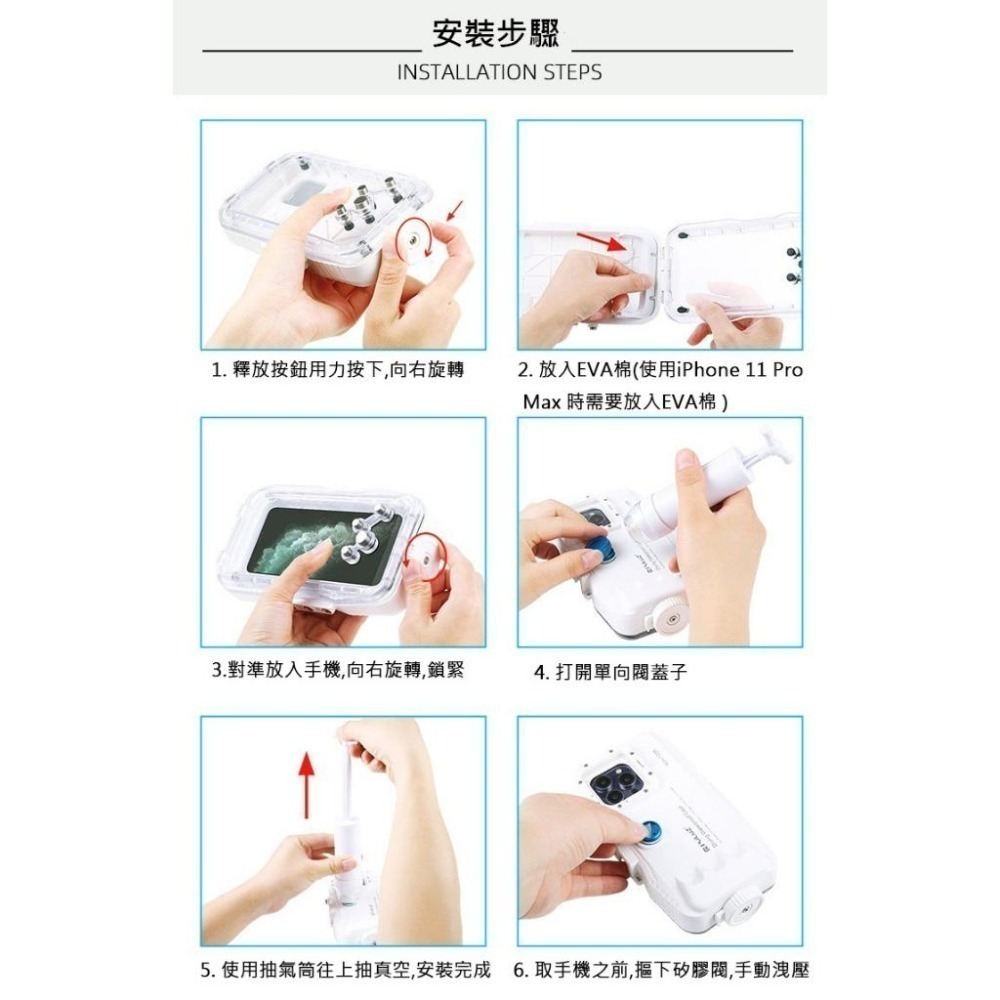 安裝步驟
INSTALLATION STEPS

1. 釋放按鈕用力按下,向右旋轉

2. 放入EVA棉(使用iPhone 11 Pro Max 時需要放入EVA棉 )

3.對準放入手機,向右旋轉,鎖緊

4. 打開單向閥蓋子

5. 使用抽氣筒往上抽真空,安裝完成

6. 取手機之前,摳下矽膠閥,手動洩壓