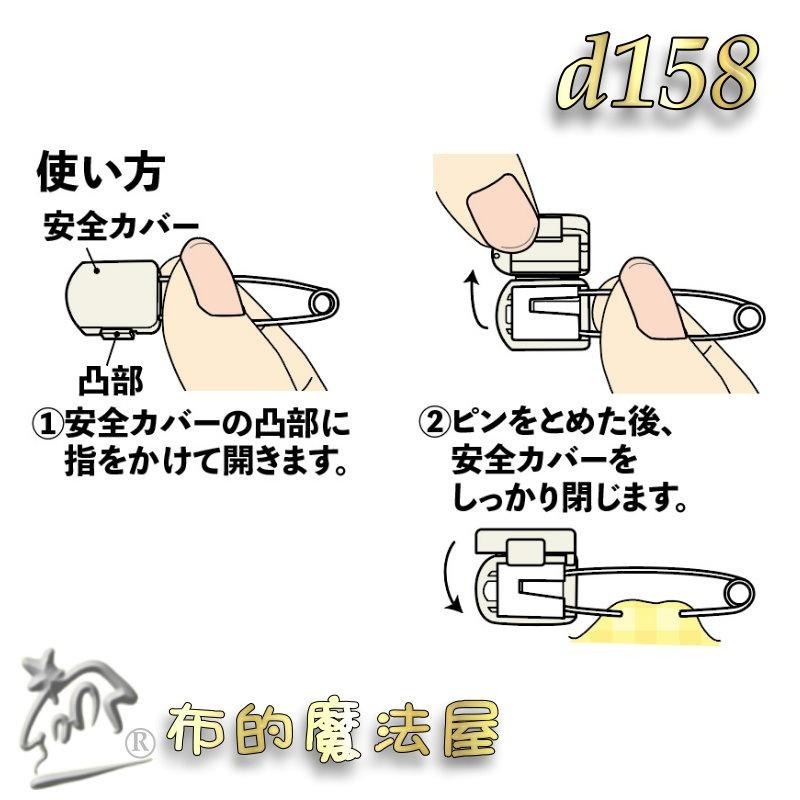 d158

使い方

安全カバー

凸部

①安全カバーの凸部に指をかけて開きます。

②ピンをとめた後、安全カバーをしっかり閉じます。

®

布的魔法屋