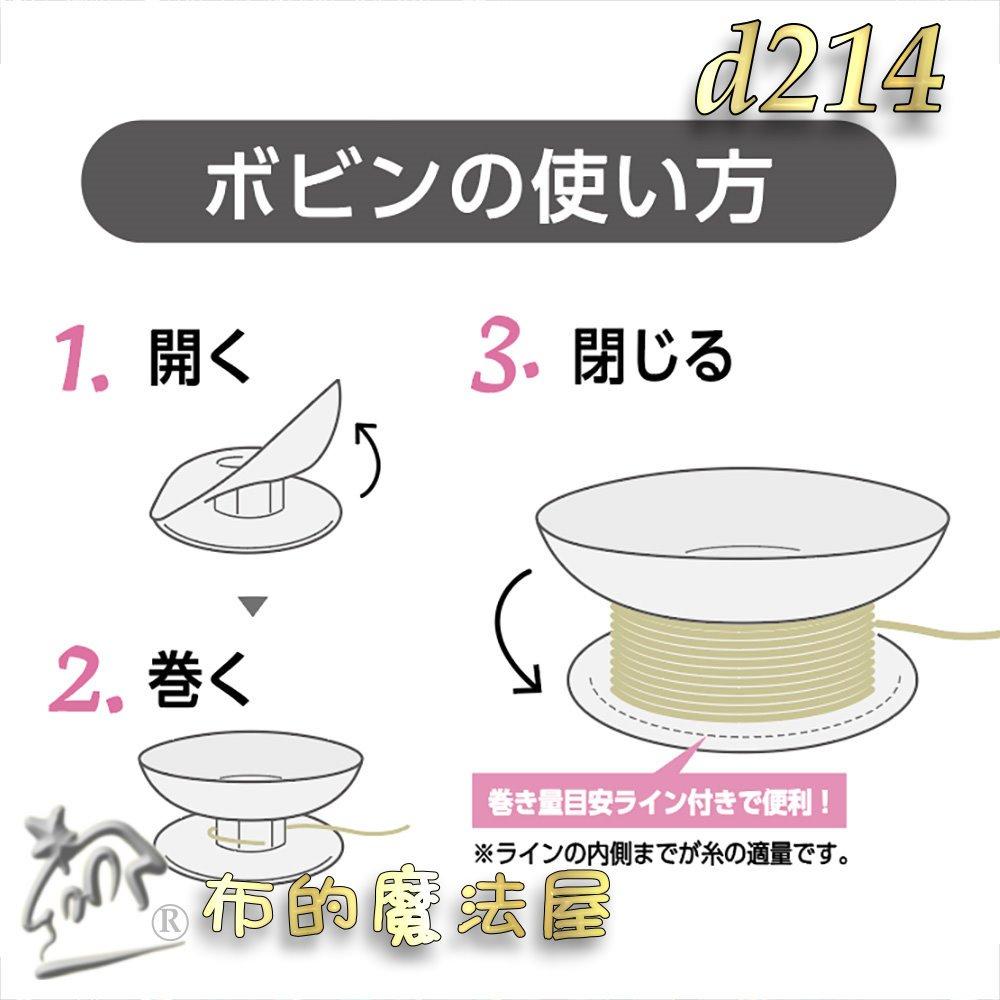 d214

ボビンの使い方

1. 開く

2. 巻く

3. 閉じる

巻き量目安ライン付きで便利！

※ラインの内側までが糸の適量です。

®

布的魔法屋