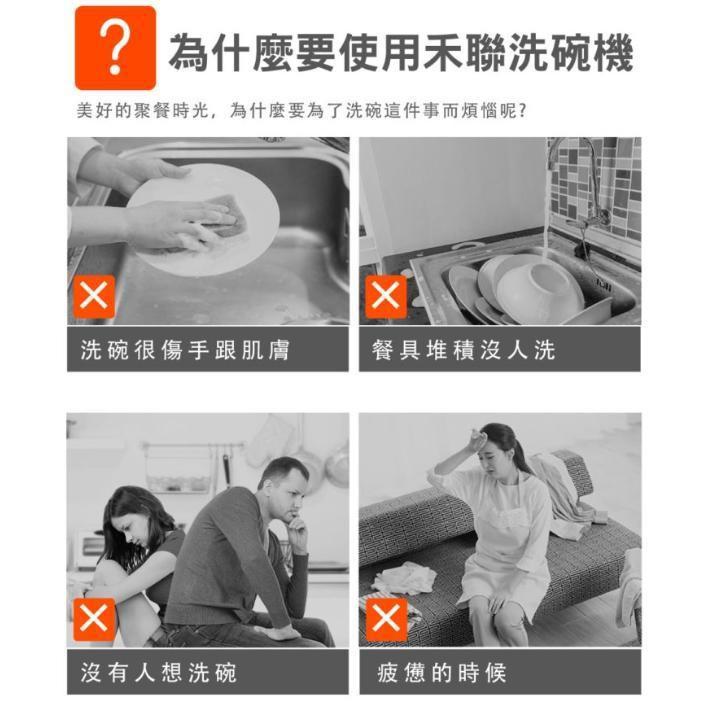 ? 為什麼要使用禾聯洗碗機

美好的聚餐時光，為什麼要為了洗碗這件事而煩惱呢?

洗碗很傷手跟肌膚

餐具堆積沒人洗

沒有人想洗碗

疲憊的時候