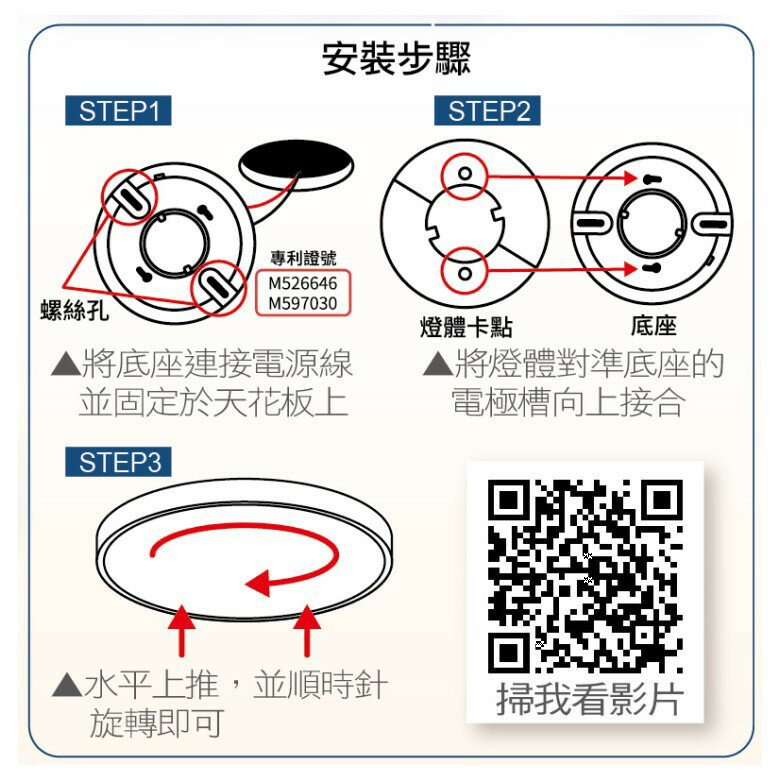 安裝步驟

STEP1

專利證號
M526646
M597030

螺絲孔

▲將底座連接電源線並固定於天花板上

STEP2

燈體卡點

底座

▲將燈體對準底座的電極槽向上接合

STEP3

▲水平上推，並順時針旋轉即可

掃我看影片