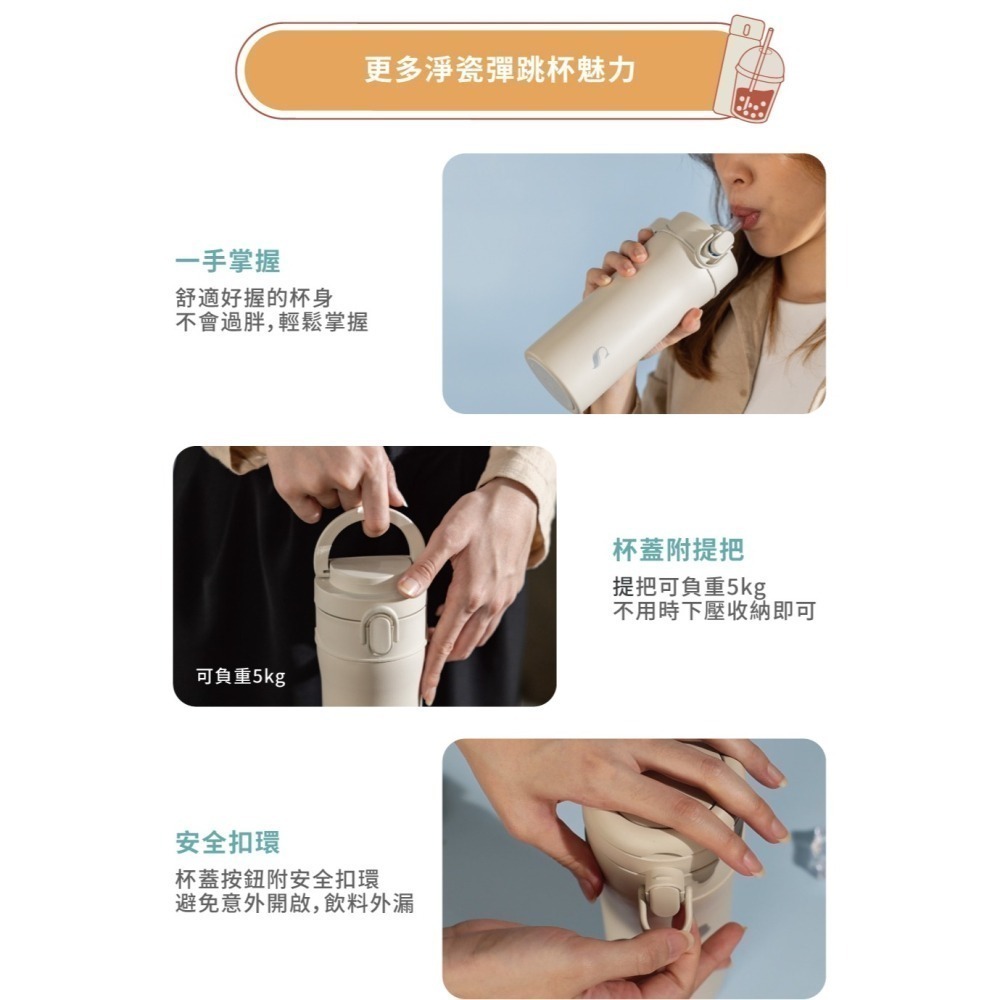 更多淨瓷彈跳杯魅力

一手掌握
舒適好握的杯身
不會過胖,輕鬆掌握

可負重5kg

杯蓋附提把
提把可負重5kg
不用時下壓收納即可

安全扣環
杯蓋按鈕附安全扣環
避免意外開啟,飲料外漏