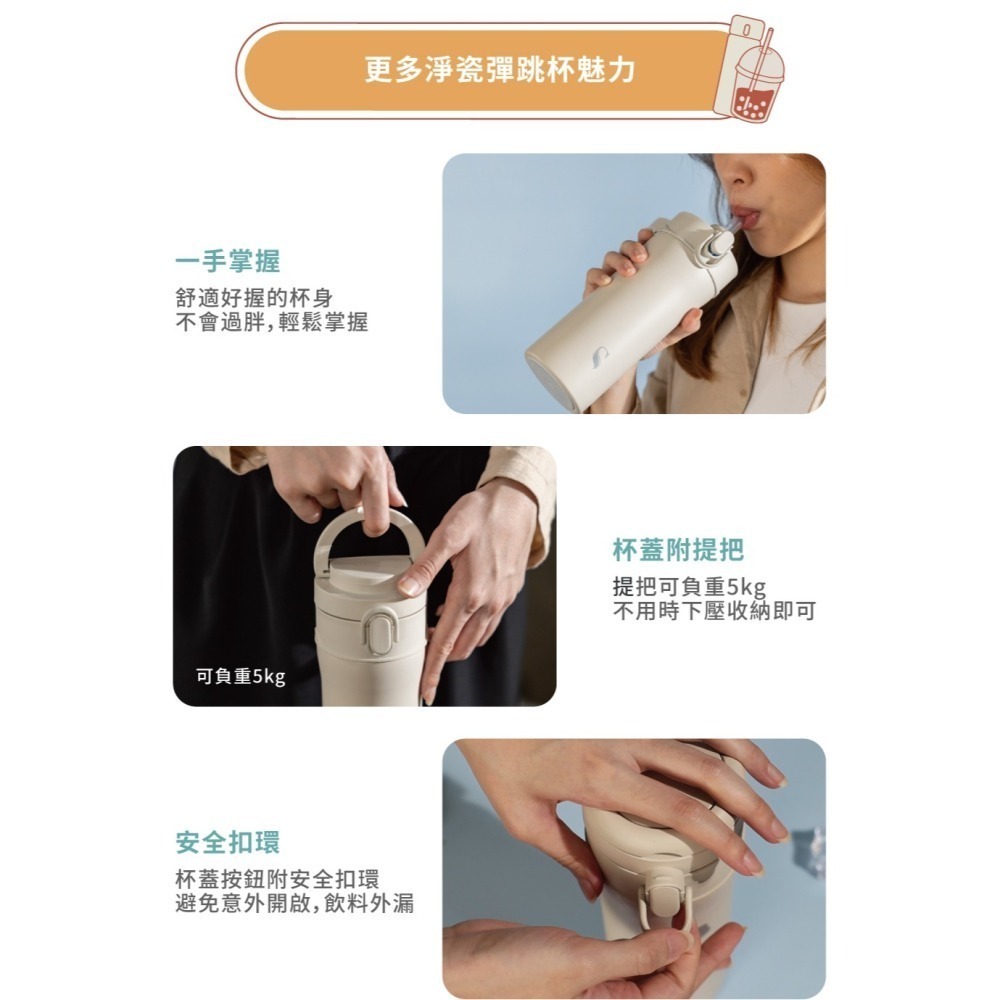 更多淨瓷彈跳杯魅力

一手掌握
舒適好握的杯身
不會過胖,輕鬆掌握

可負重5kg

杯蓋附提把
提把可負重5kg
不用時下壓收納即可

安全扣環
杯蓋按鈕附安全扣環
避免意外開啟,飲料外漏