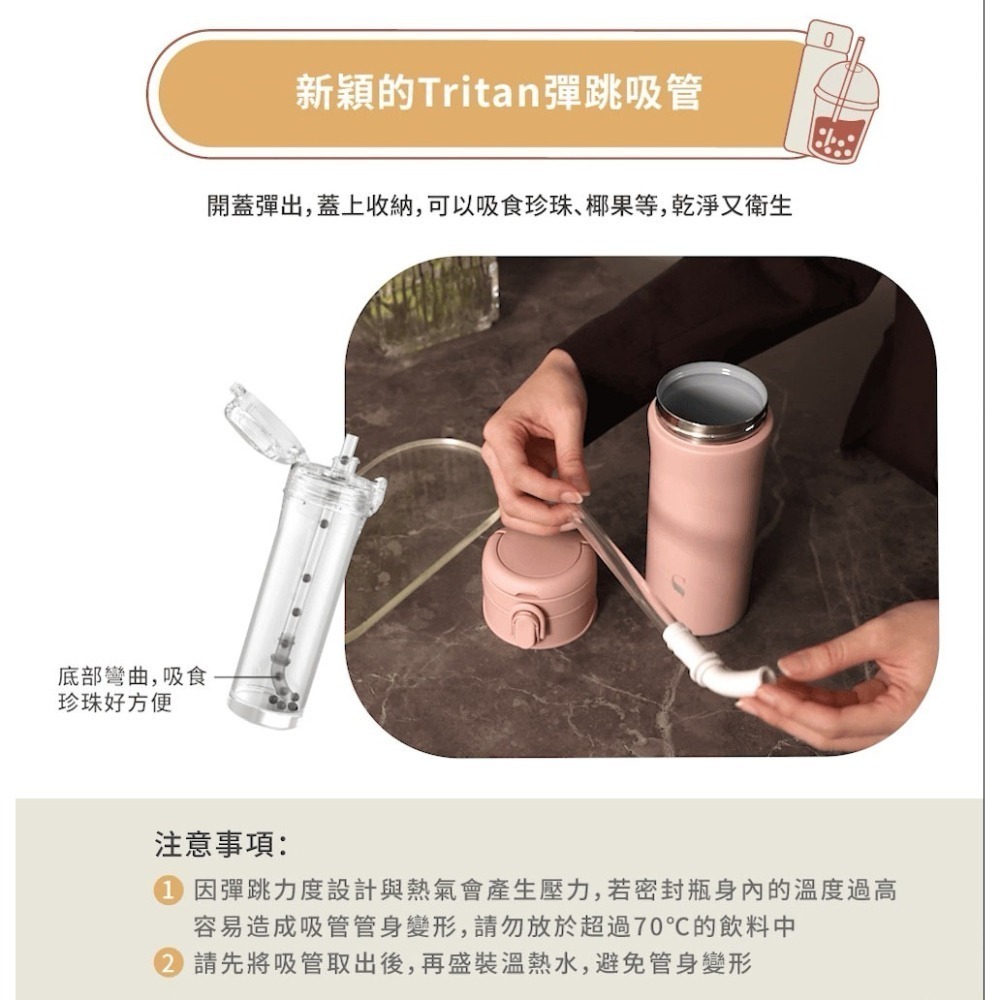 新穎的Tritan彈跳吸管

開蓋彈出,蓋上收納,可以吸食珍珠、椰果等,乾淨又衛生

底部彎曲,吸食珍珠好方便

注意事項:

1 因彈跳力度設計與熱氣會產生壓力,若密封瓶身內的溫度過高容易造成吸管管身變形,請勿放於超過70°C的飲料中

2 請先將吸管取出後,再盛裝溫熱水,避免管身變形