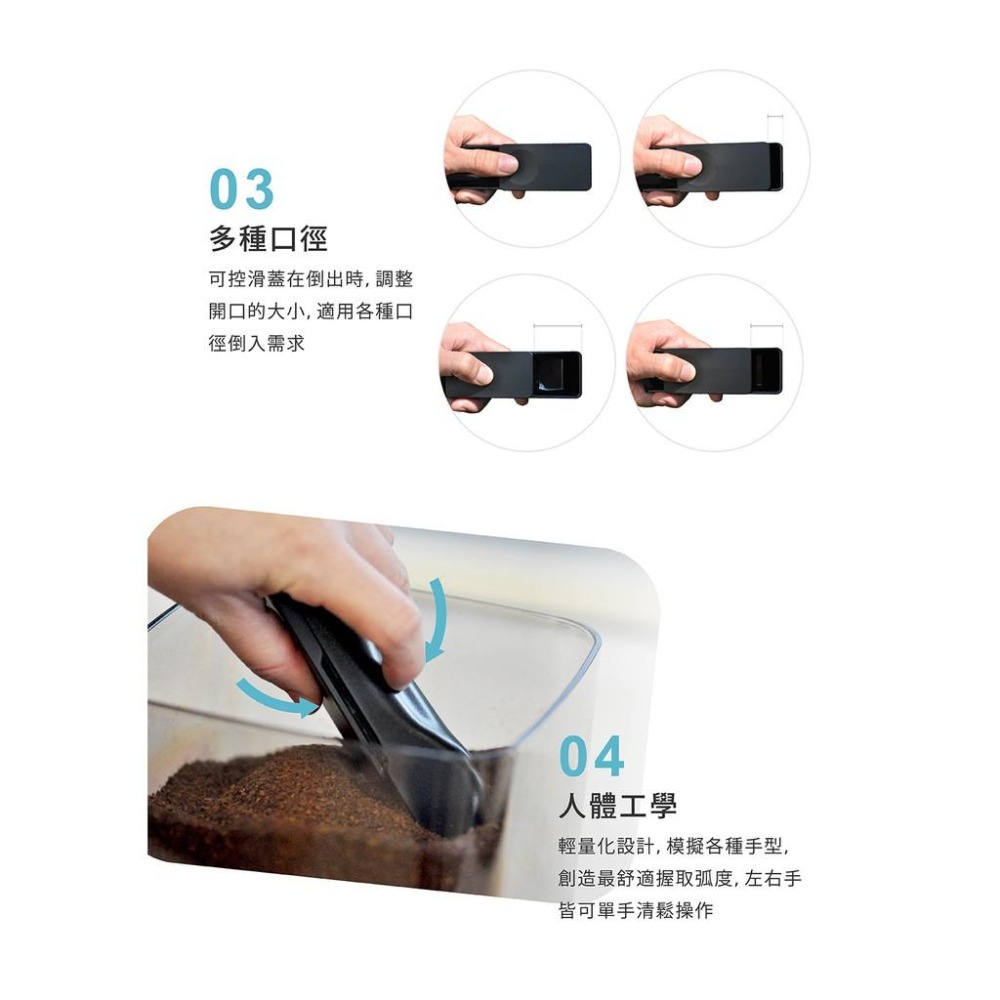 03
多種口徑
可控滑蓋在倒出時, 調整開口的大小, 適用各種口徑倒入需求

04
人體工學
輕量化設計, 模擬各種手型, 創造最舒適握取弧度, 左右手皆可單手清鬆操作