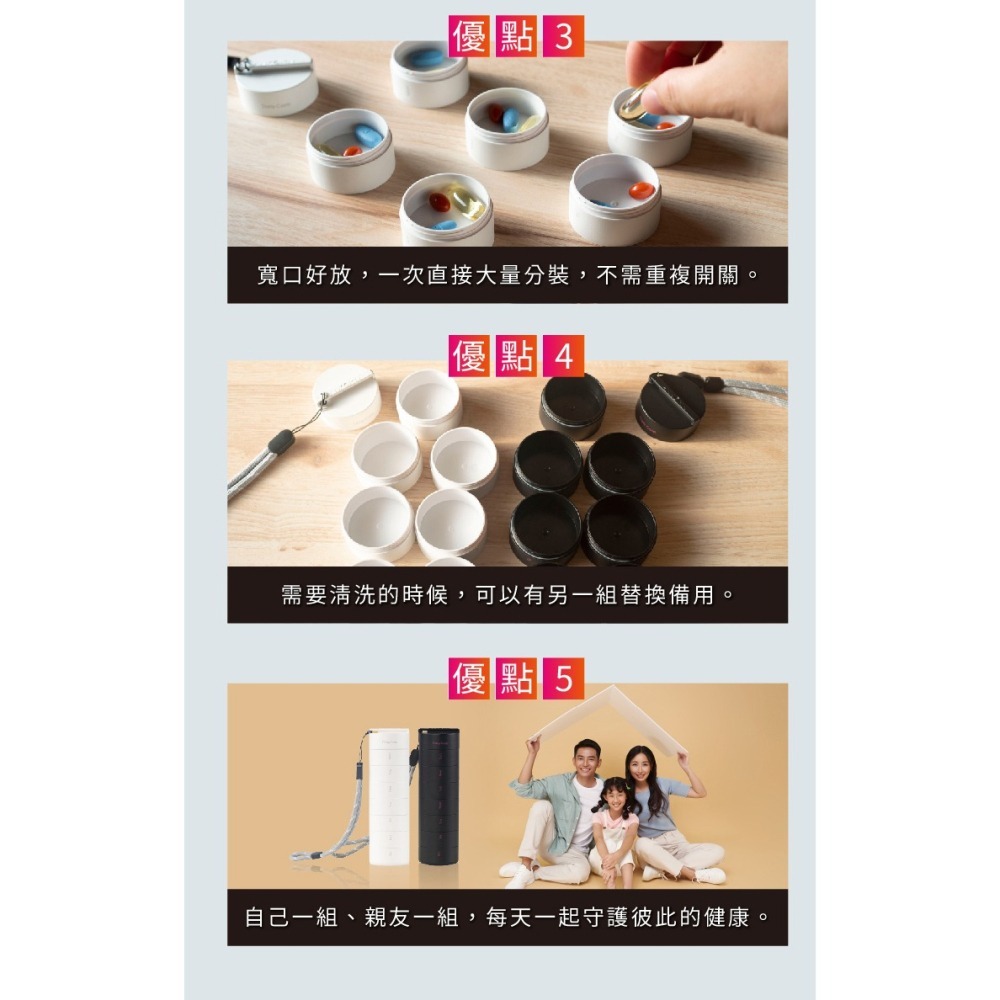 優點3

寬口好放，一次直接大量分裝，不需重複開關。

優點4

需要清洗的時候，可以有另一組替換備用。

優點5

自己一組、親友一組，每天一起守護彼此的健康。