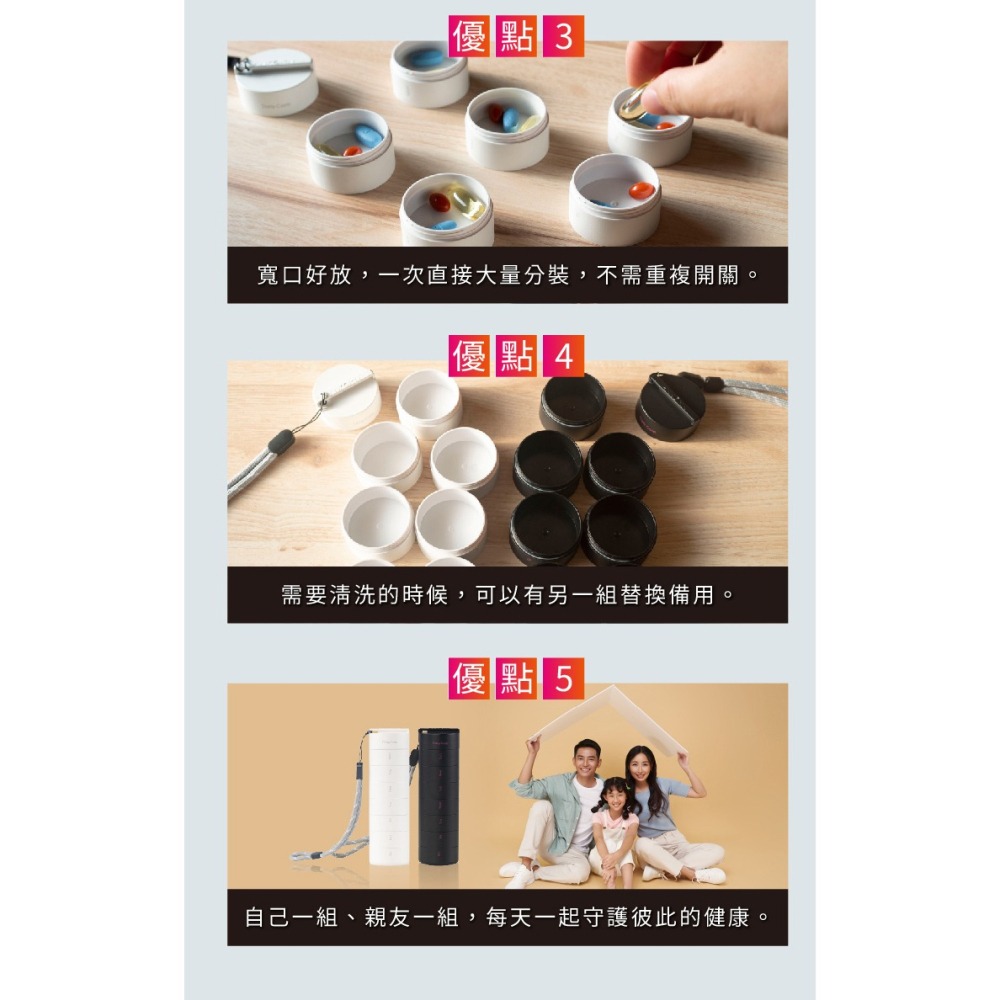 優點3

寬口好放，一次直接大量分裝，不需重複開關。

優點4

需要清洗的時候，可以有另一組替換備用。

優點5

自己一組、親友一組，每天一起守護彼此的健康。