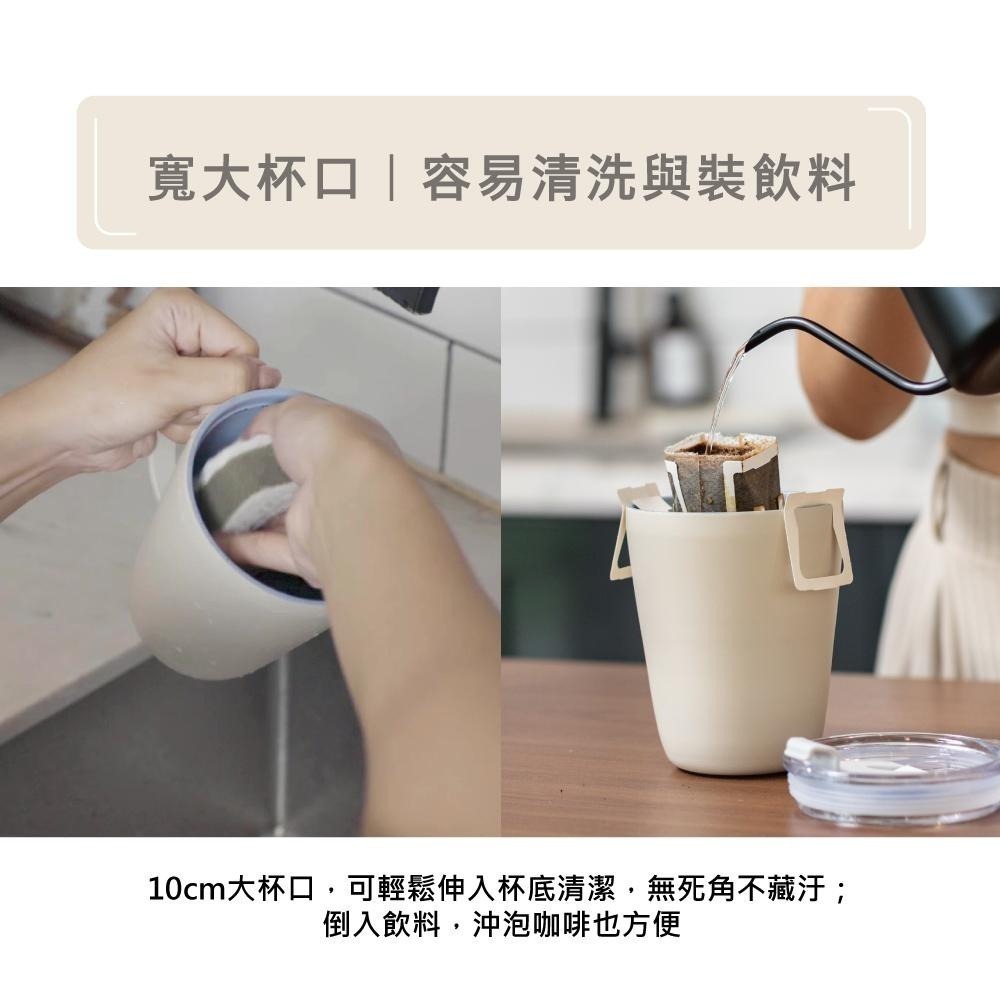 寬大杯口｜容易清洗與裝飲料

10cm大杯口，可輕鬆伸入杯底清潔，無死角不藏汙；
倒入飲料，沖泡咖啡也方便