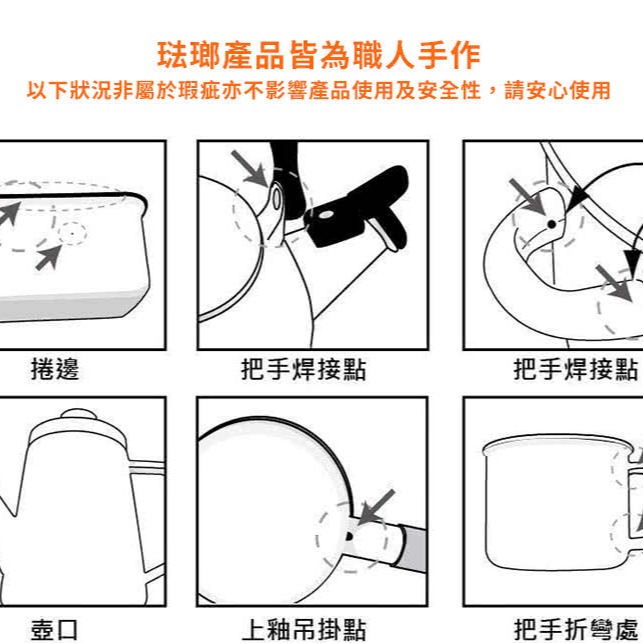 琺瑯產品皆為職人手作
以下狀況非屬於瑕疵亦不影響產品使用及安全性，請安心使用

捲邊

把手焊接點

把手焊接點

壺口

上釉吊掛點

把手折彎處