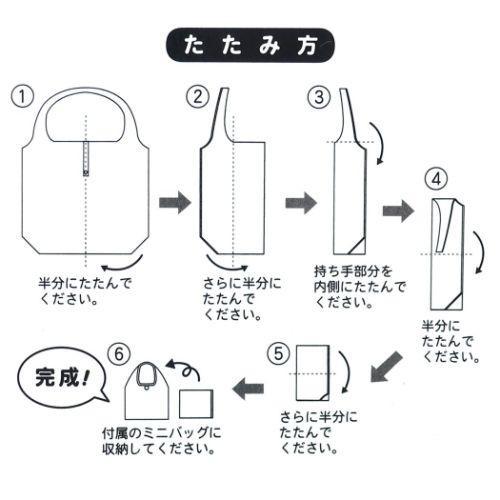 たたみ方

①
半分にたたんでください。

②
さらに半分にたたんでください。

③
持ち手部分を内側にたたんでください。

④
半分にたたんでください。

⑤
さらに半分にたたんでください。

⑥
付属のミニバッグに収納してください。

完成!