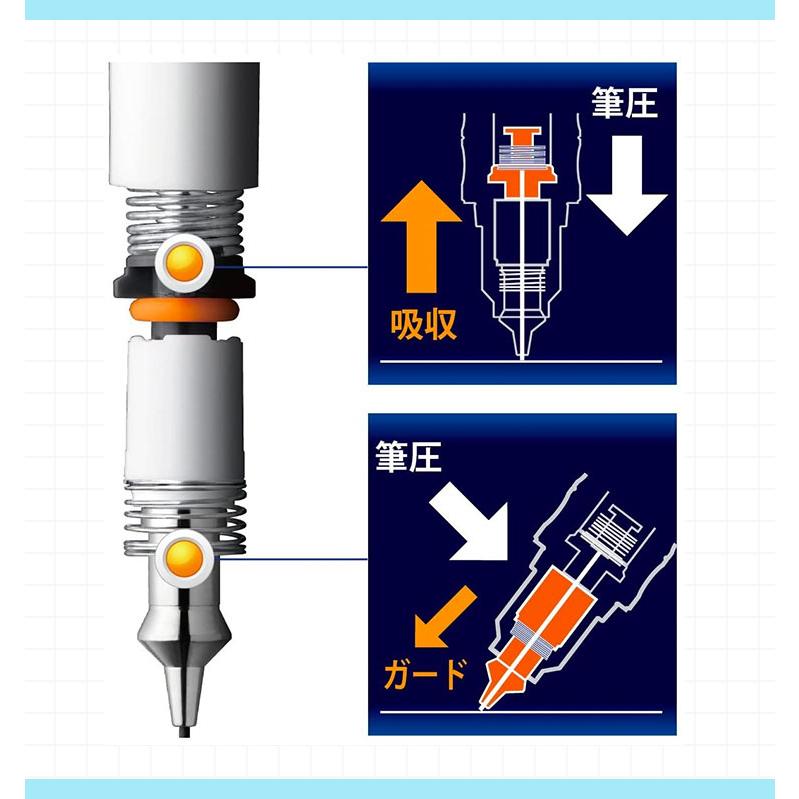 筆圧

吸収

筆圧

ガード