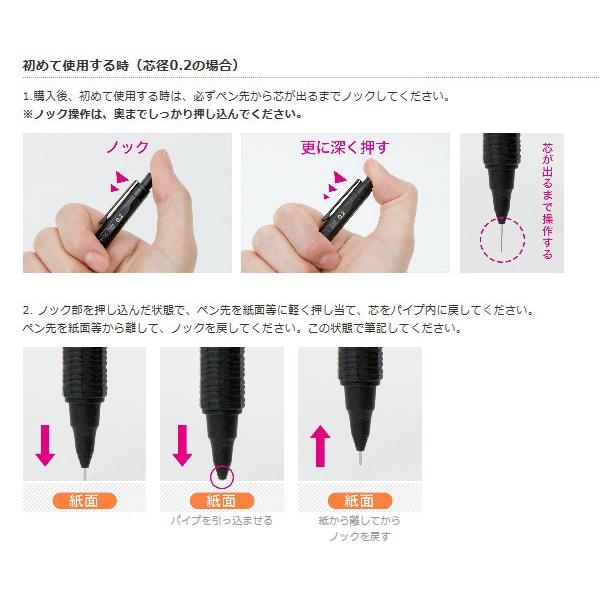 初めて使用する時（芯径0.2の場合）

1.購入後、初めて使用する時は、必ずペン先から芯が出るまでノックしてください。
※ノック操作は、奥までしっかり押し込んでください。

ノック

0.2

更に深く押す

0.2

芯が出るまで操作する

2. ノック部を押し込んだ状態で、ペン先を紙面等に軽く押し当て、芯をパイプ内に戻してください。
ペン先を紙面等から離して、ノックを戻してください。この状態で筆記してください。

紙面

紙面
パイプを引っ込ませる

紙面
紙から離してから
ノックを戻す