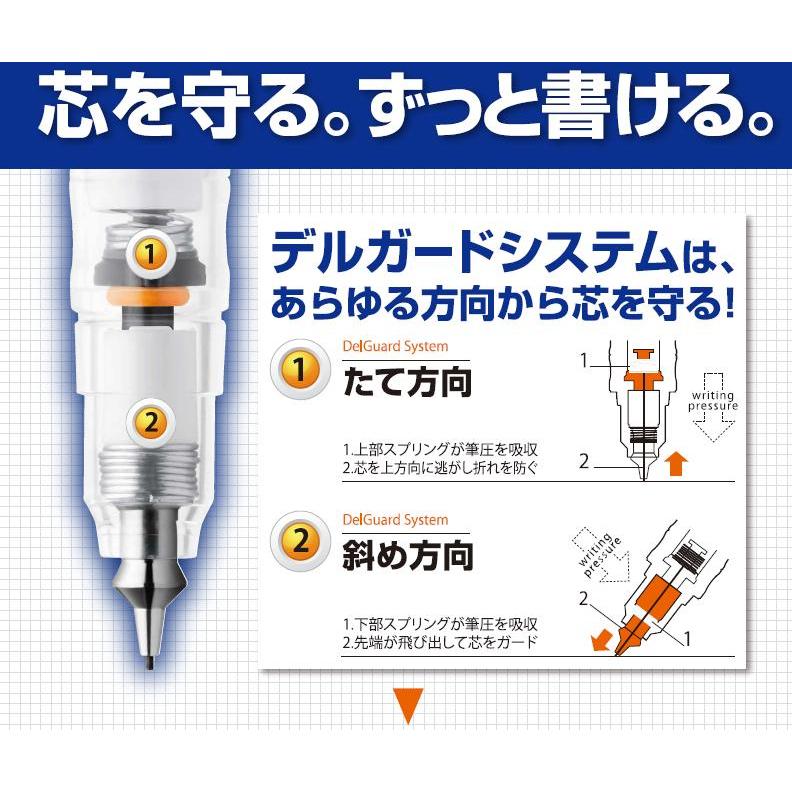 芯を守る。ずっと書ける。

1

2

デルガードシステムは、あらゆる方向から芯を守る!

1 DelGuard System
たて方向

1.上部スプリングが筆圧を吸収
2.芯を上方向に逃がし折れを防ぐ

1
2
writing pressure

2 DelGuard System
斜め方向

1.下部スプリングが筆圧を吸収
2.先端が飛び出して芯をガード

writing pressure
2
1