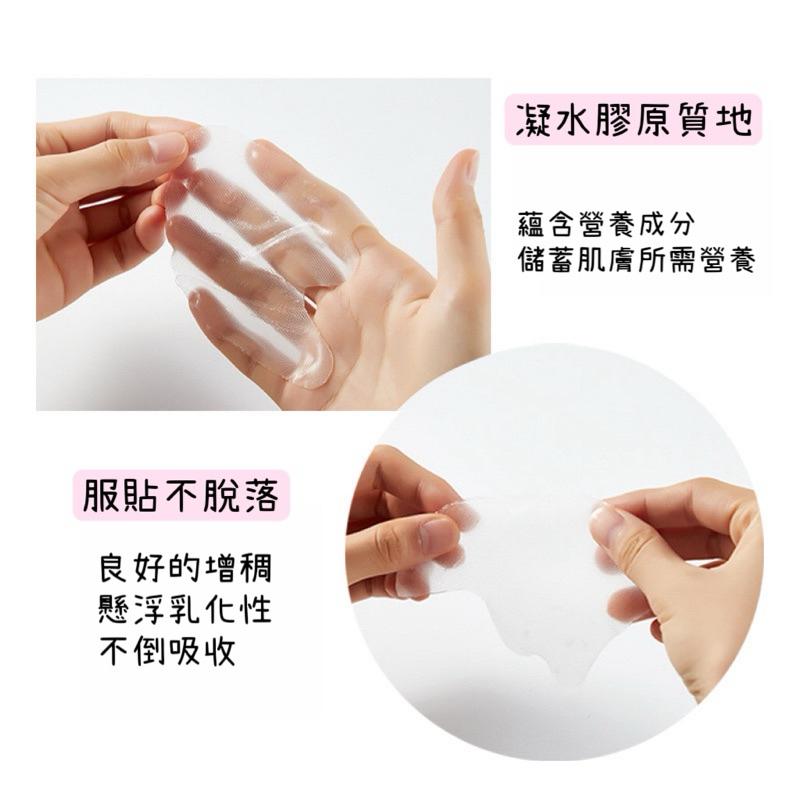 凝水膠原質地

蘊含營養成分
儲蓄肌膚所需營養

服貼不脫落

良好的增稠
懸浮乳化性
不倒吸收