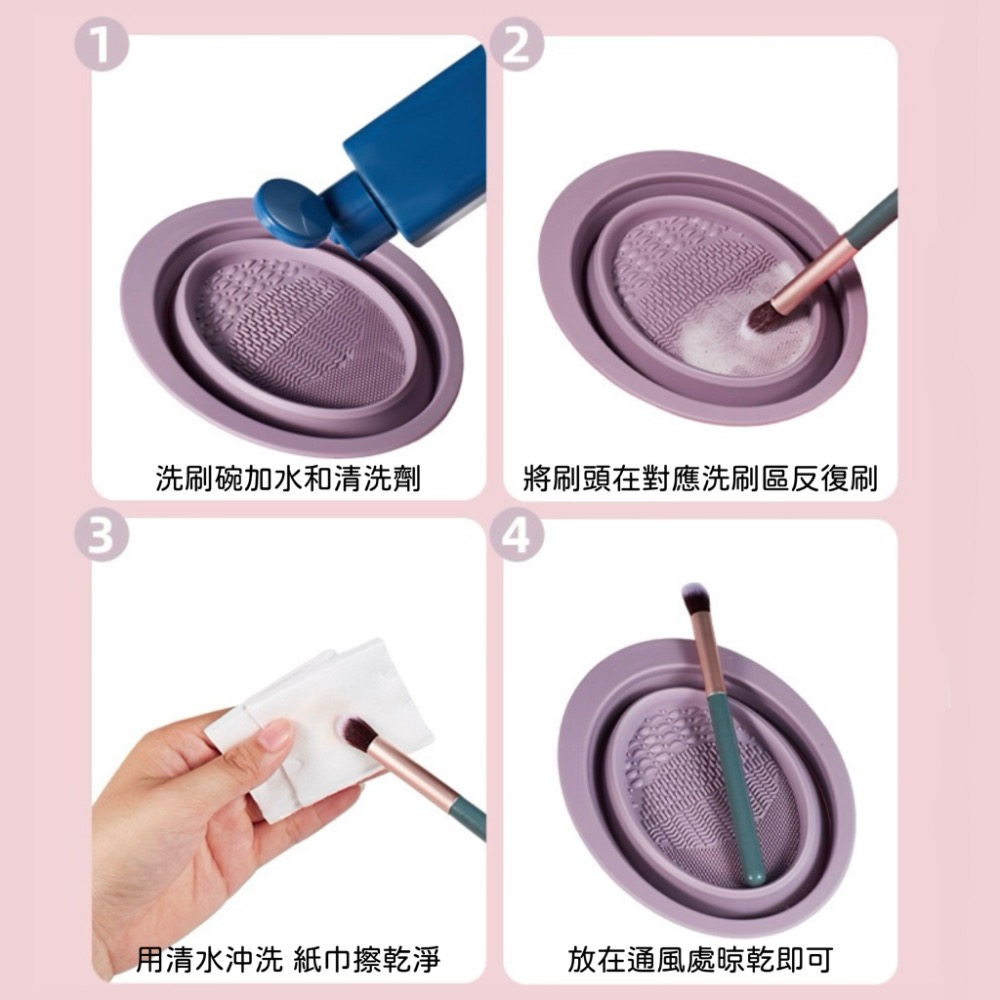 1

洗刷碗加水和清洗劑

2

將刷頭在對應洗刷區反復刷

3

用清水沖洗 紙巾擦乾淨

4

放在通風處晾乾即可