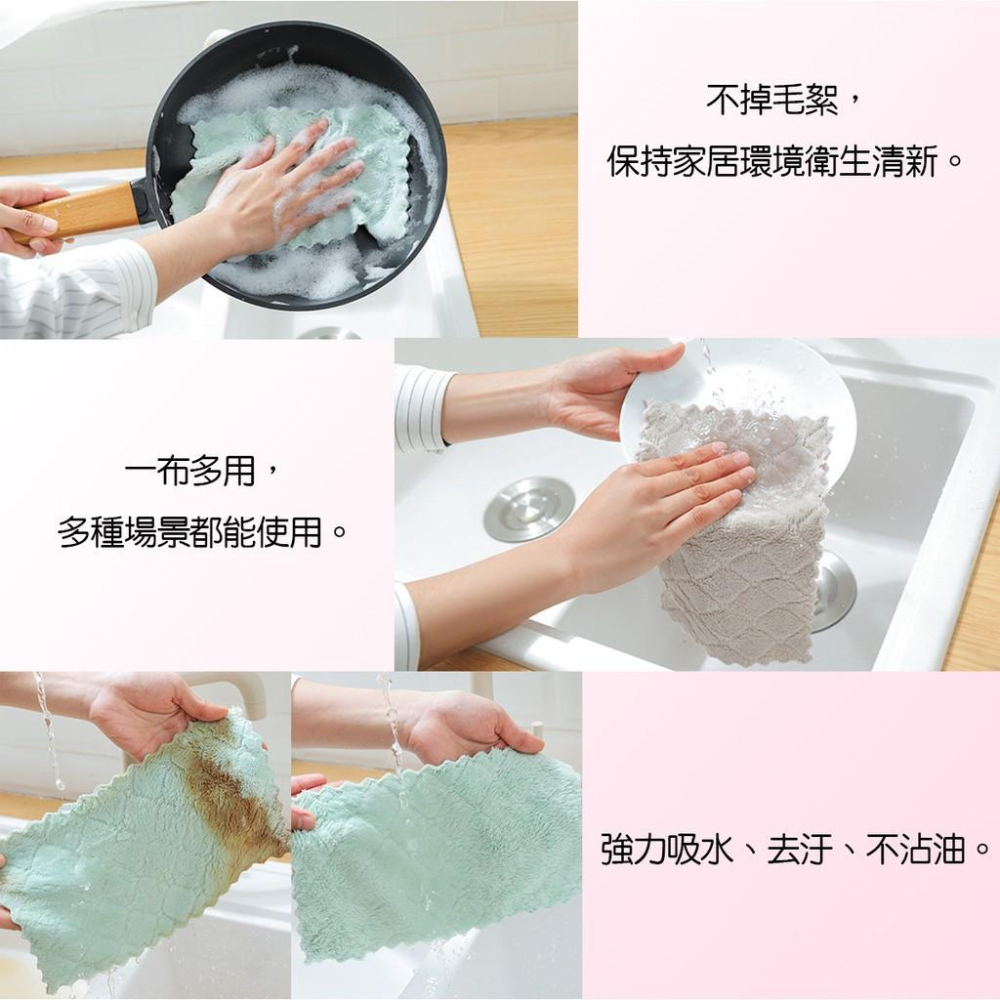 不掉毛絮，
保持家居環境衛生清新。

一布多用，
多種場景都能使用。

強力吸水、去汙、不沾油。