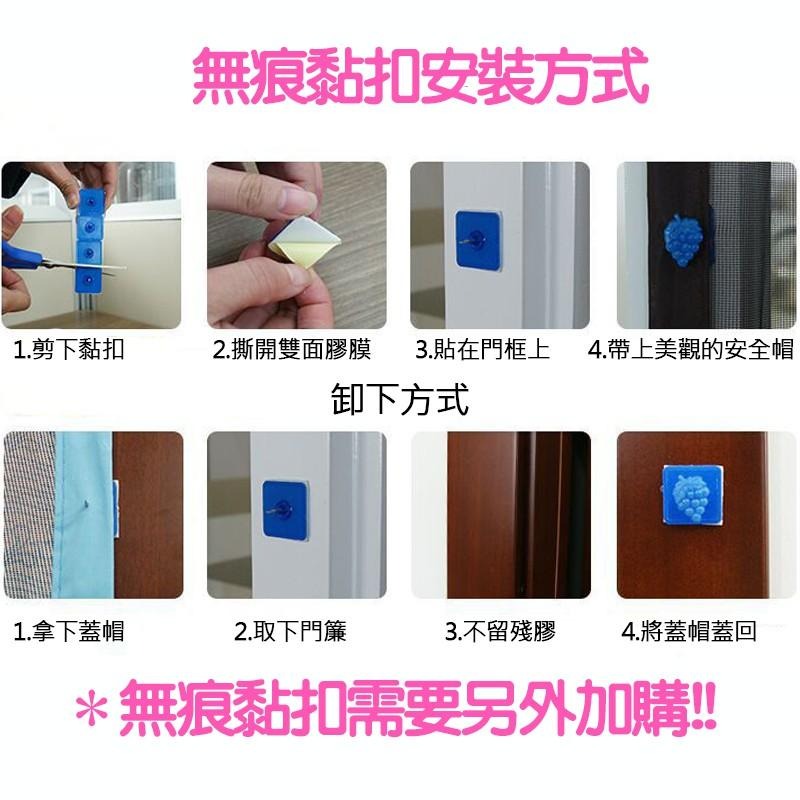 無痕黏扣安裝方式

1.剪下黏扣

2.撕開雙面膠膜

3.貼在門框上

4.帶上美觀的安全帽

卸下方式

1.拿下蓋帽

2.取下門簾

3.不留殘膠

4.將蓋帽蓋回

＊無痕黏扣需要另外加購!!