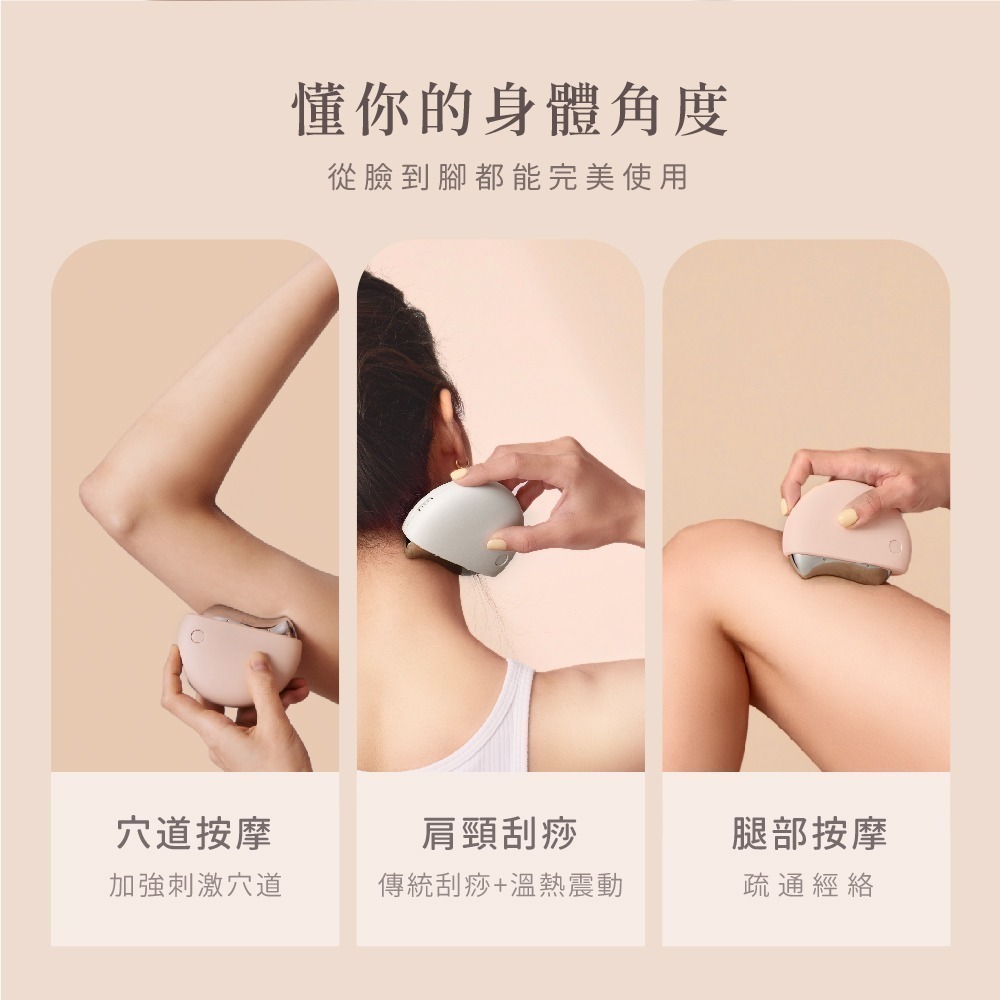 懂你的身體角度

從臉到腳都能完美使用

穴道按摩

加強刺激穴道

肩頸刮痧

傳統刮痧+溫熱震動

腿部按摩

疏通經絡