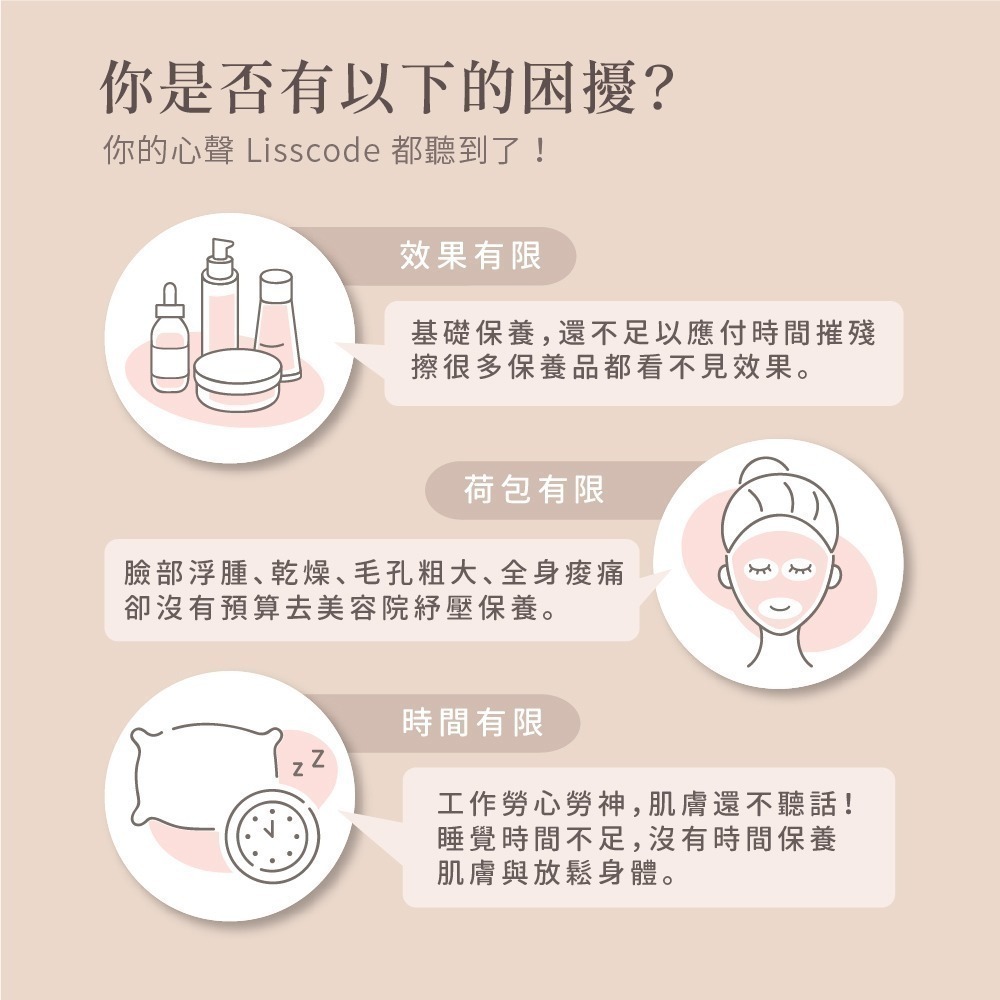 你是否有以下的困擾?
你的心聲 Lisscode 都聽到了！

效果有限

基礎保養，還不足以應付時間摧殘
擦很多保養品都看不見效果。

荷包有限

臉部浮腫、乾燥、毛孔粗大、全身痠痛
卻沒有預算去美容院紓壓保養。

時間有限

z z

工作勞心勞神，肌膚還不聽話！
睡覺時間不足，沒有時間保養
肌膚與放鬆身體。