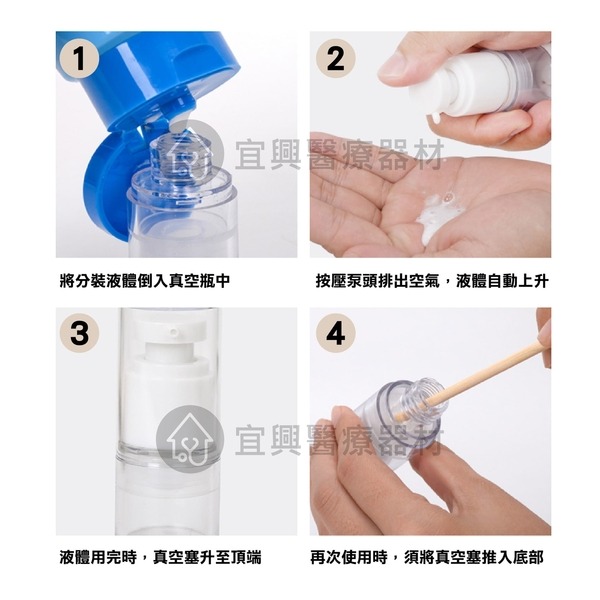 1

宜興醫療器材

將分裝液體倒入真空瓶中

2

按壓泵頭排出空氣，液體自動上升

3

宜興醫療器材

液體用完時，真空塞升至頂端

4

再次使用時，須將真空塞推入底部