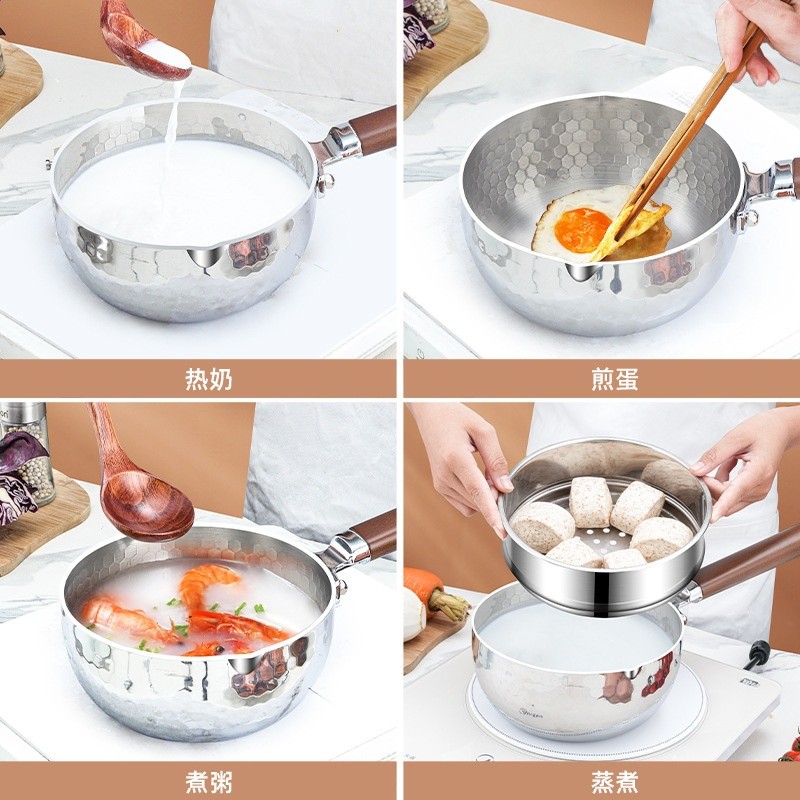 热奶

煎蛋

煮粥

蒸煮