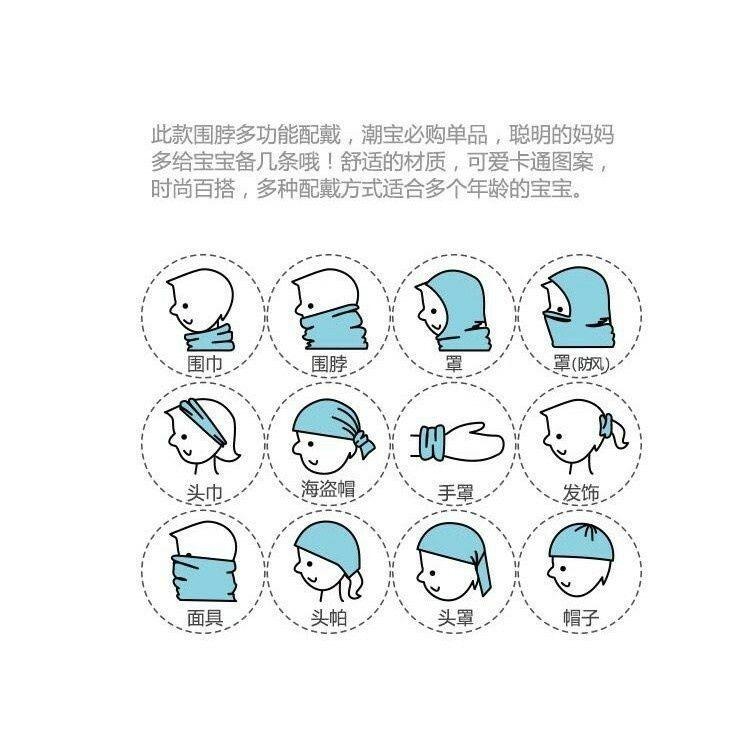 此款围脖多功能配戴，潮宝必购单品，聪明的妈妈多给宝宝备几条哦！舒适的材质，可爱卡通图案，时尚百搭，多种配戴方式适合多个年龄的宝宝。

围巾

围脖

罩

罩(防风)

头巾

海盗帽

手罩

发饰

面具

头帕

头罩

帽子