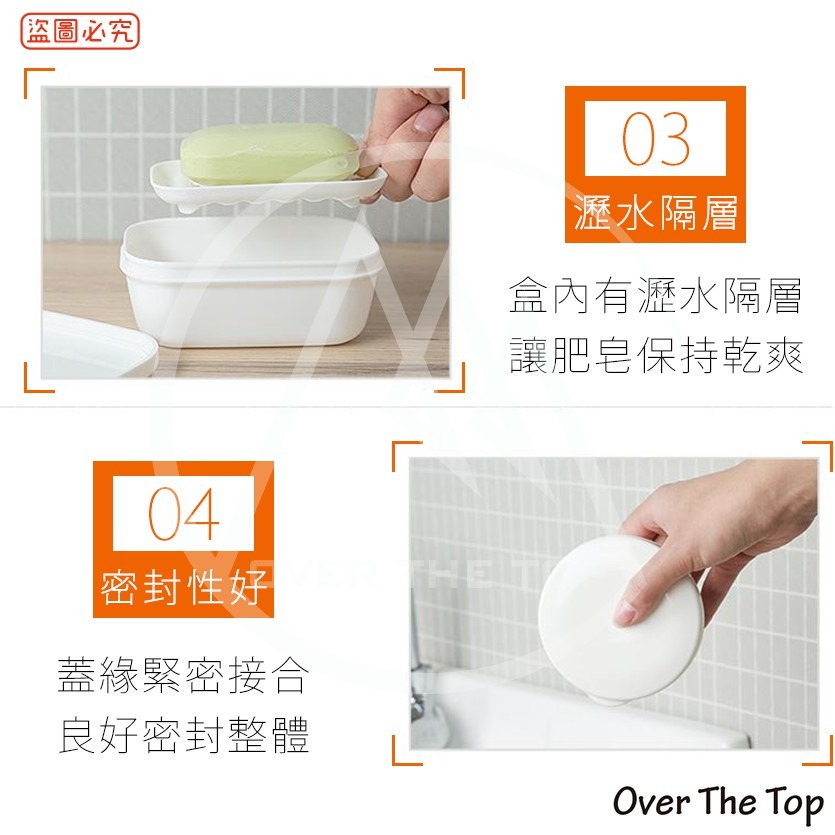 盜圖必究

03
瀝水隔層

盒內有瀝水隔層
讓肥皂保持乾爽

04
密封性好

蓋緣緊密接合
良好密封整體

OVER THE TOP

Over The Top