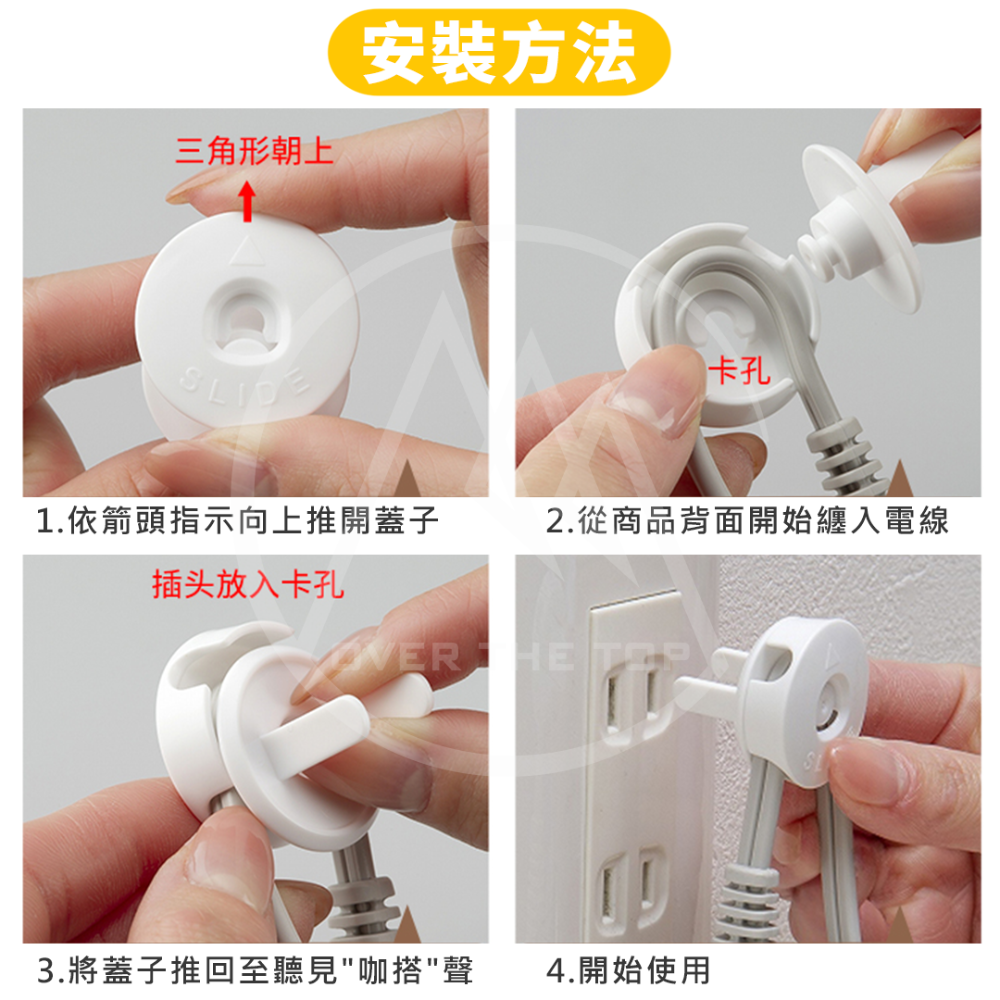 安裝方法

三角形朝上

SLIDE

1.依箭頭指示向上推開蓋子

卡孔

2.從商品背面開始纏入電線

插头放入卡孔

OVER THE TOP

3.將蓋子推回至聽見"咖搭"聲

4.開始使用