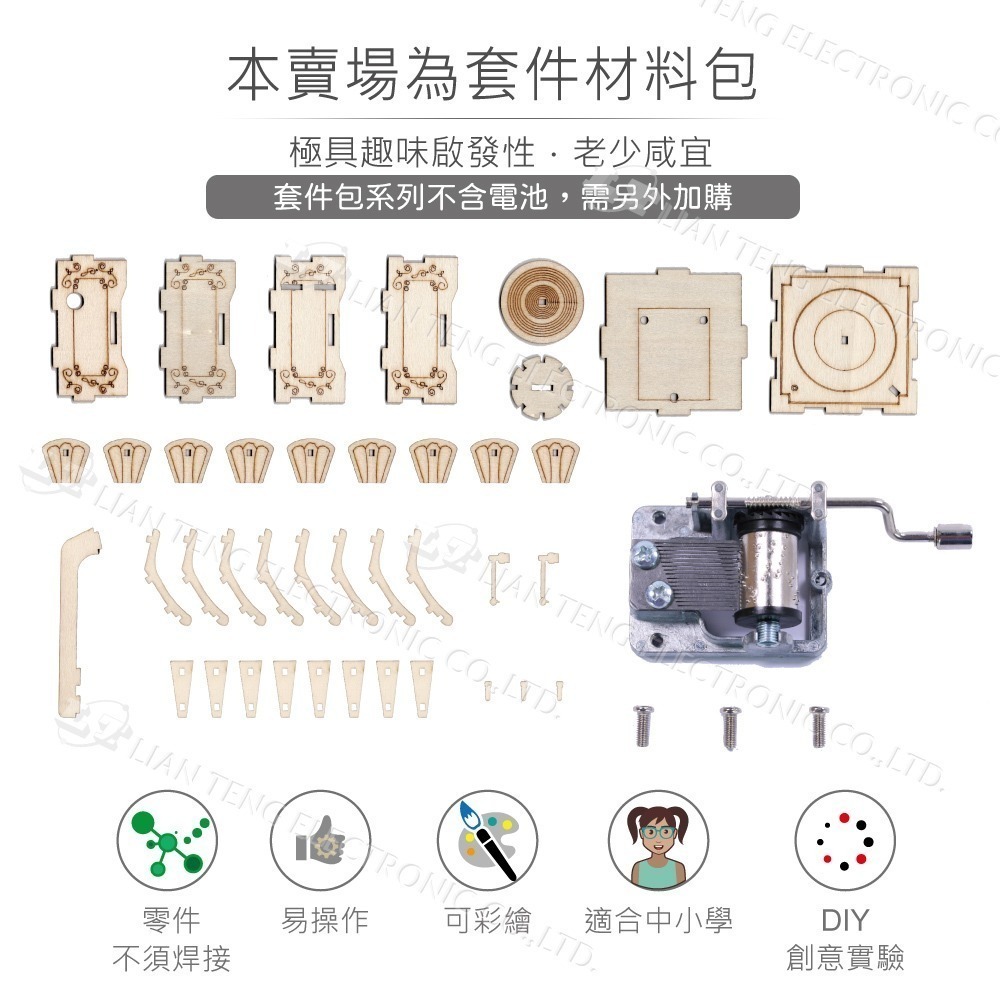 本賣場為套件材料包

極具趣味啟發性．老少咸宜

套件包系列不含電池，需另外加購

LIAN TENG ELECTRONIC CO.,LTD.

零件
不須焊接

易操作

可彩繪

適合中小學

DIY
創意實驗