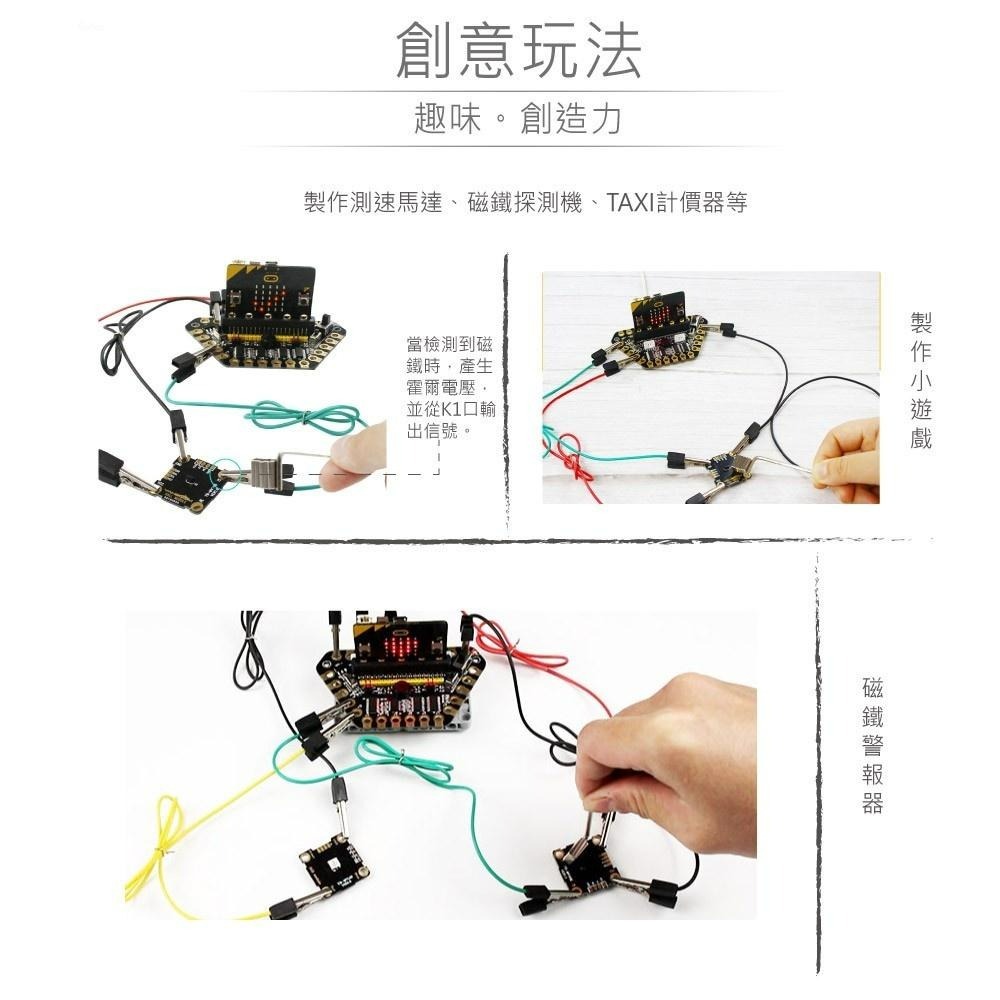 創意玩法

趣味。創造力

製作測速馬達、磁鐵探測機、TAXI計價器等

當檢測到磁鐵時，產生霍爾電壓，並從K1口輸出信號。

製作小遊戲

磁鐵警報器