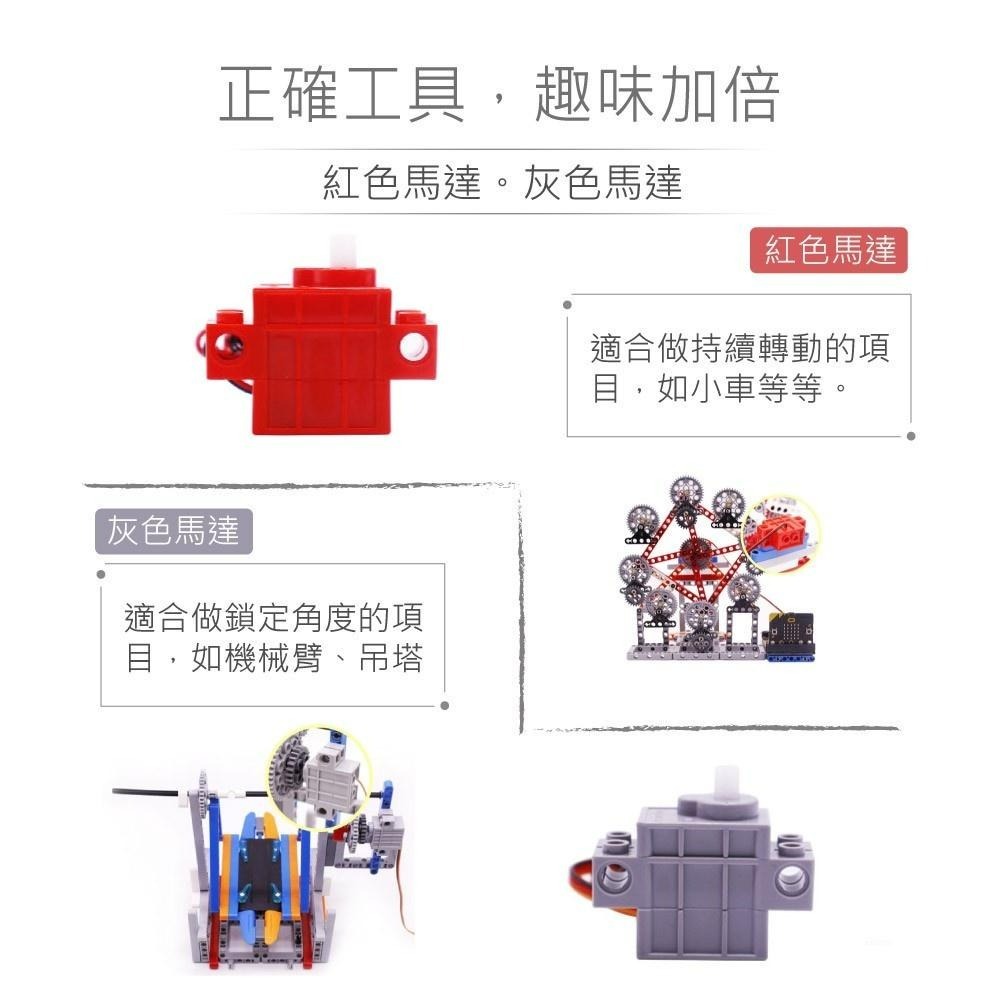 正確工具，趣味加倍

紅色馬達。灰色馬達

紅色馬達

適合做持續轉動的項目，如小車等等。

灰色馬達

適合做鎖定角度的項目，如機械臂、吊塔