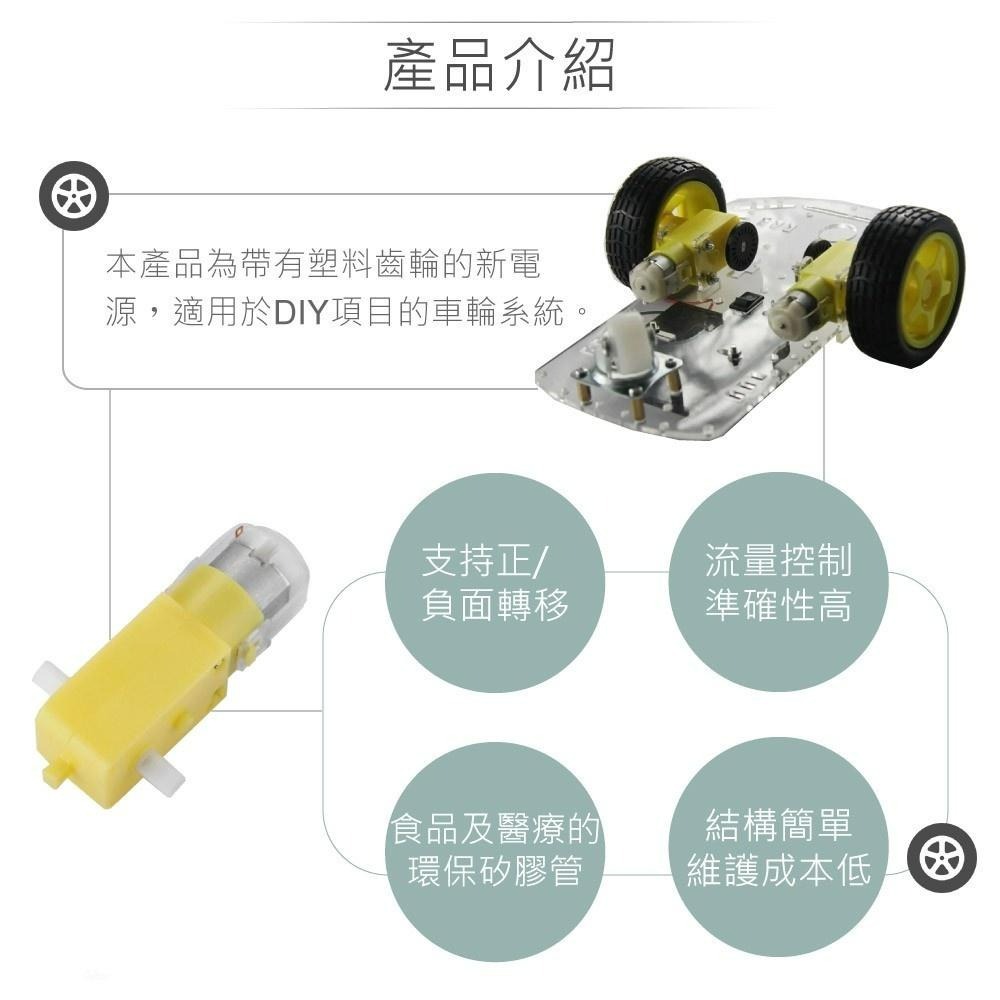 產品介紹

本產品為帶有塑料齒輪的新電源，適用於DIY項目的車輪系統。

支持正/負面轉移

流量控制準確性高

食品及醫療的環保矽膠管

結構簡單維護成本低