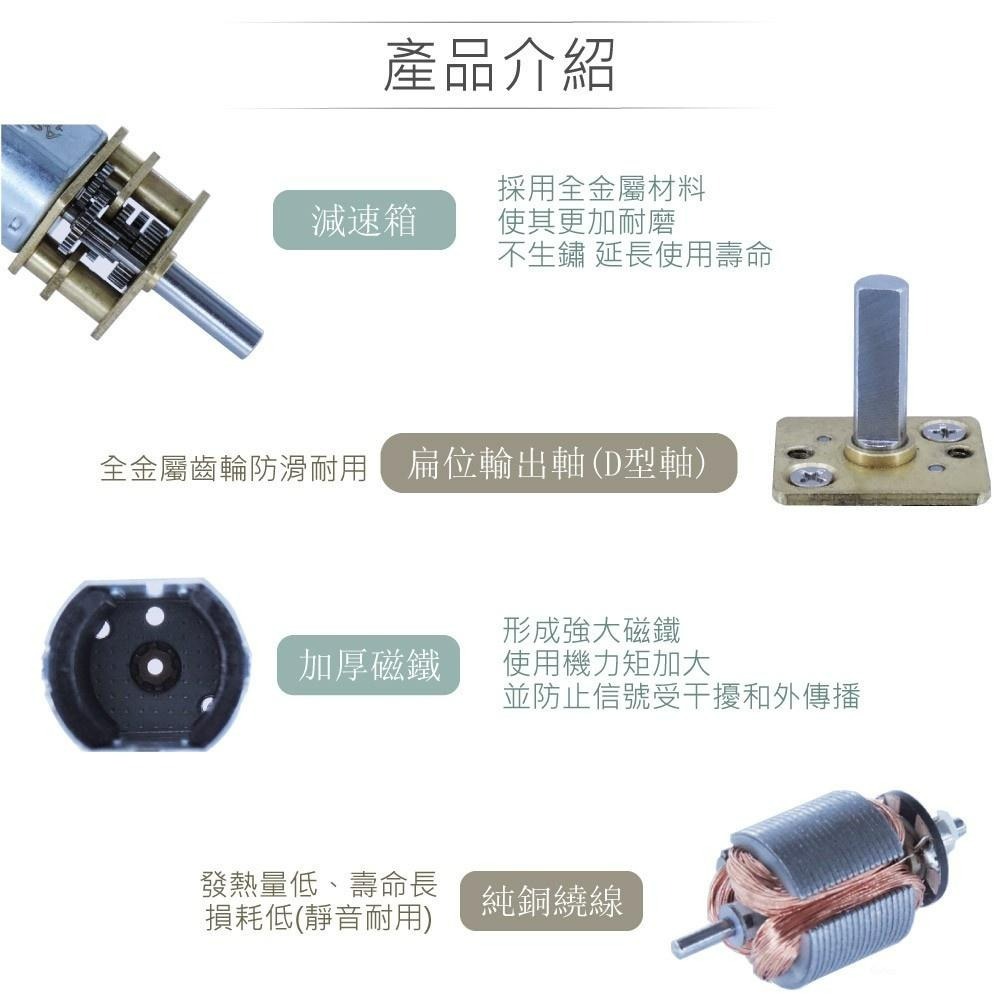 產品介紹

減速箱

採用全金屬材料
使其更加耐磨
不生鏽 延長使用壽命

全金屬齒輪防滑耐用

扁位輸出軸(D型軸)

加厚磁鐵

形成強大磁鐵
使用機力矩加大
並防止信號受干擾和外傳播

發熱量低、壽命長
損耗低(靜音耐用)

純銅繞線