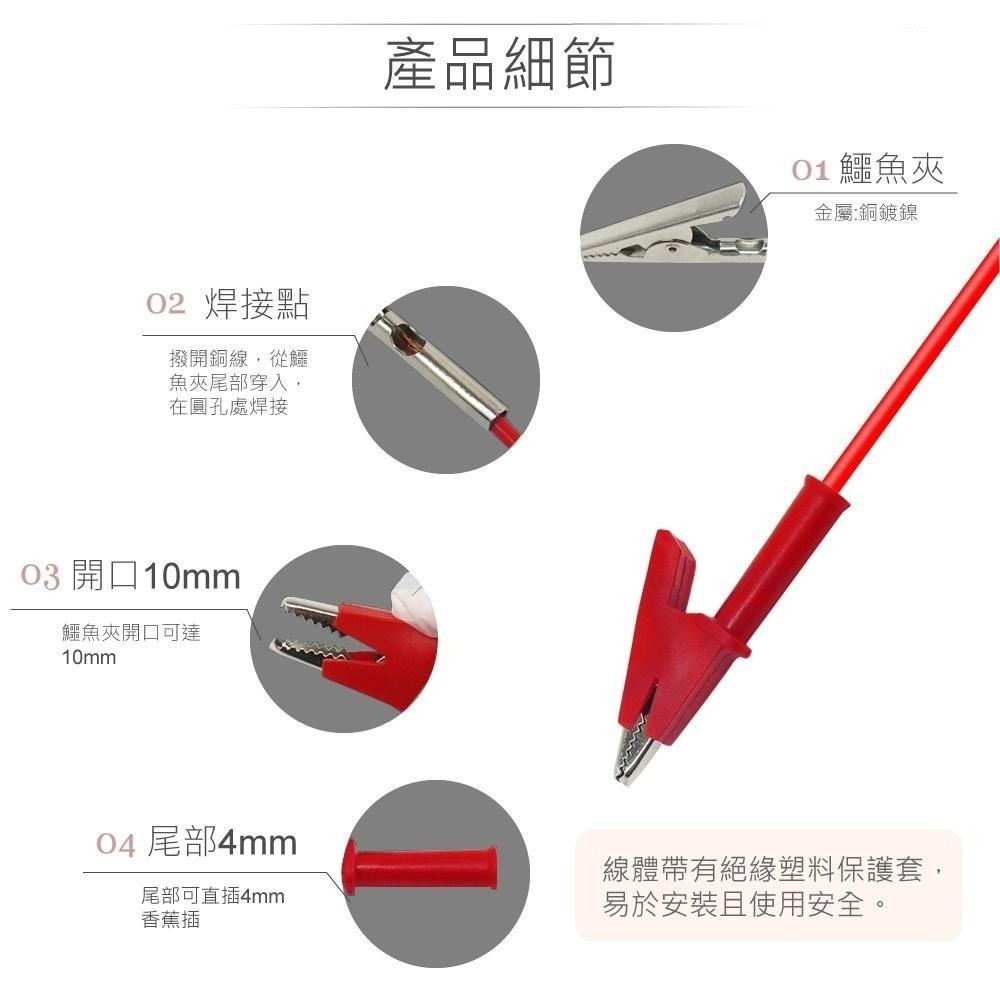 產品細節

01 鱷魚夾

金屬:銅鍍鎳

02 焊接點

撥開銅線，從鱷魚夾尾部穿入，在圓孔處焊接

03 開口10mm

鱷魚夾開口可達10mm

04 尾部4mm

尾部可直插4mm香蕉插

線體帶有絕緣塑料保護套，易於安裝且使用安全。