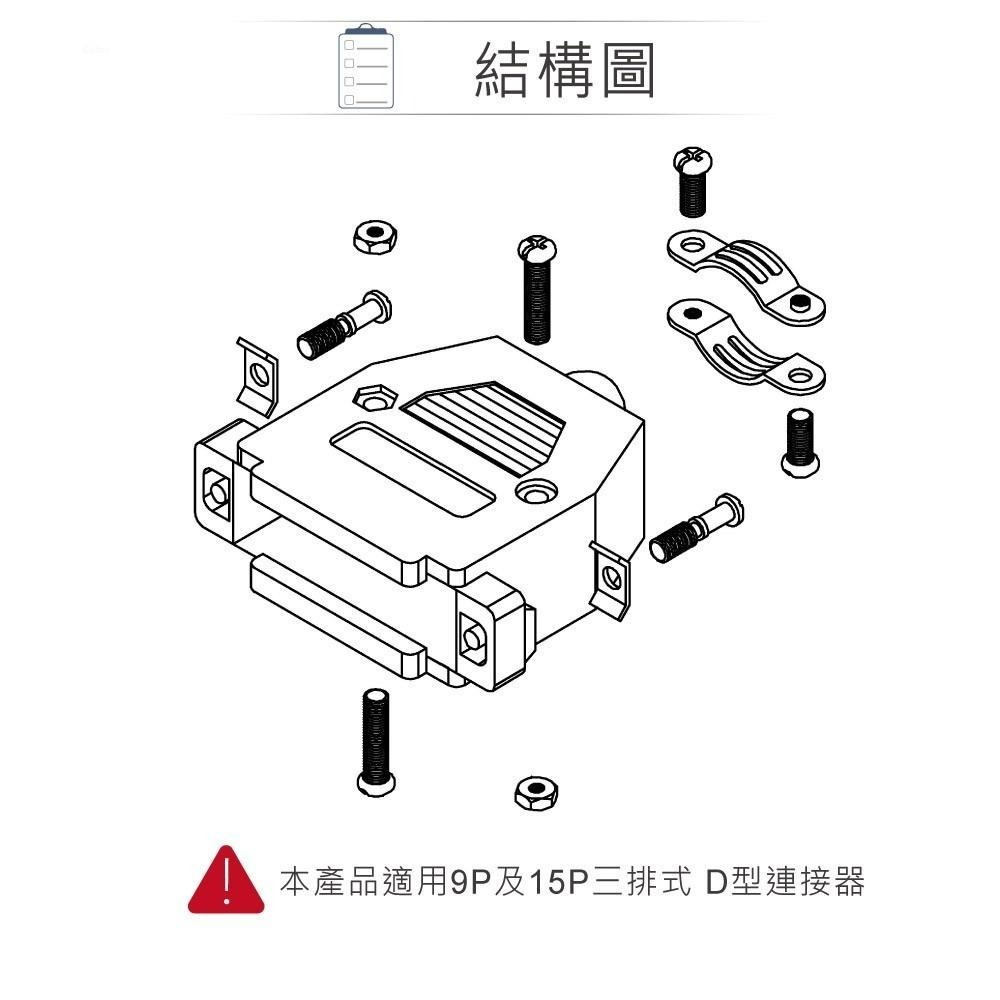 結構圖

本產品適用9P及15P三排式 D型連接器