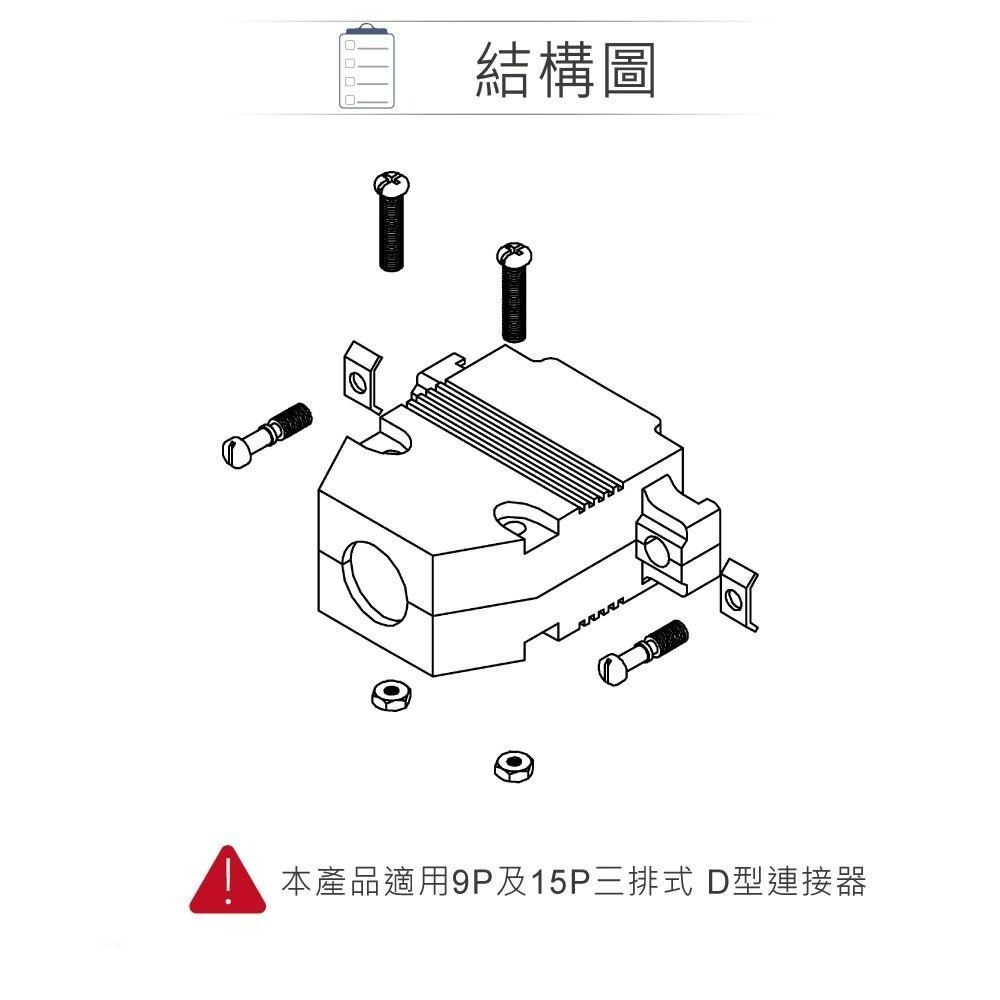 結構圖

本產品適用9P及15P三排式 D型連接器