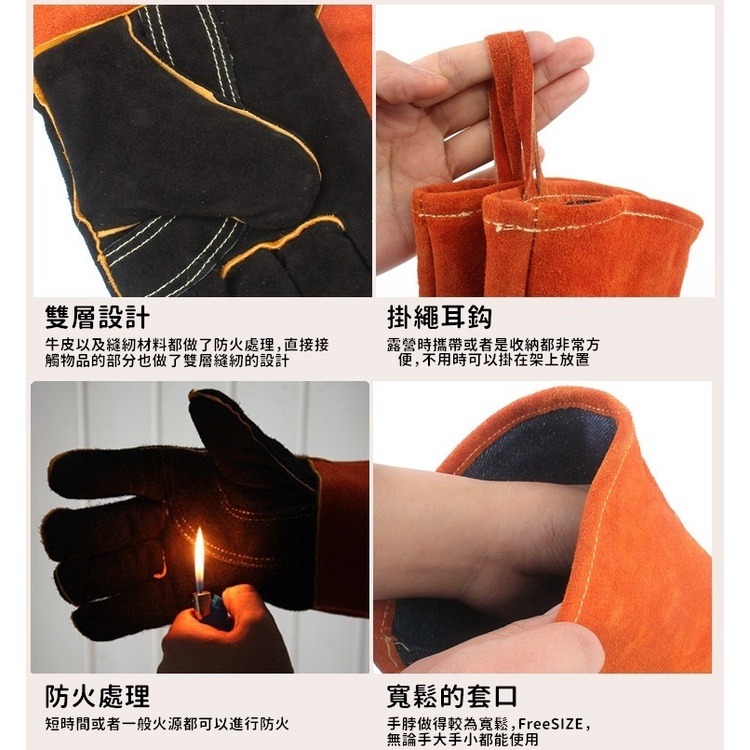 雙層設計

牛皮以及縫紉材料都做了防火處理，直接接觸物品的部分也做了雙層縫紉的設計

掛繩耳鈎

露營時攜帶或者是收納都非常方便，不用時可以掛在架上放置

防火處理

短時間或者一般火源都可以進行防火

寬鬆的套口

手脖做得較為寬鬆，FreeSIZE，無論手大手小都能使用