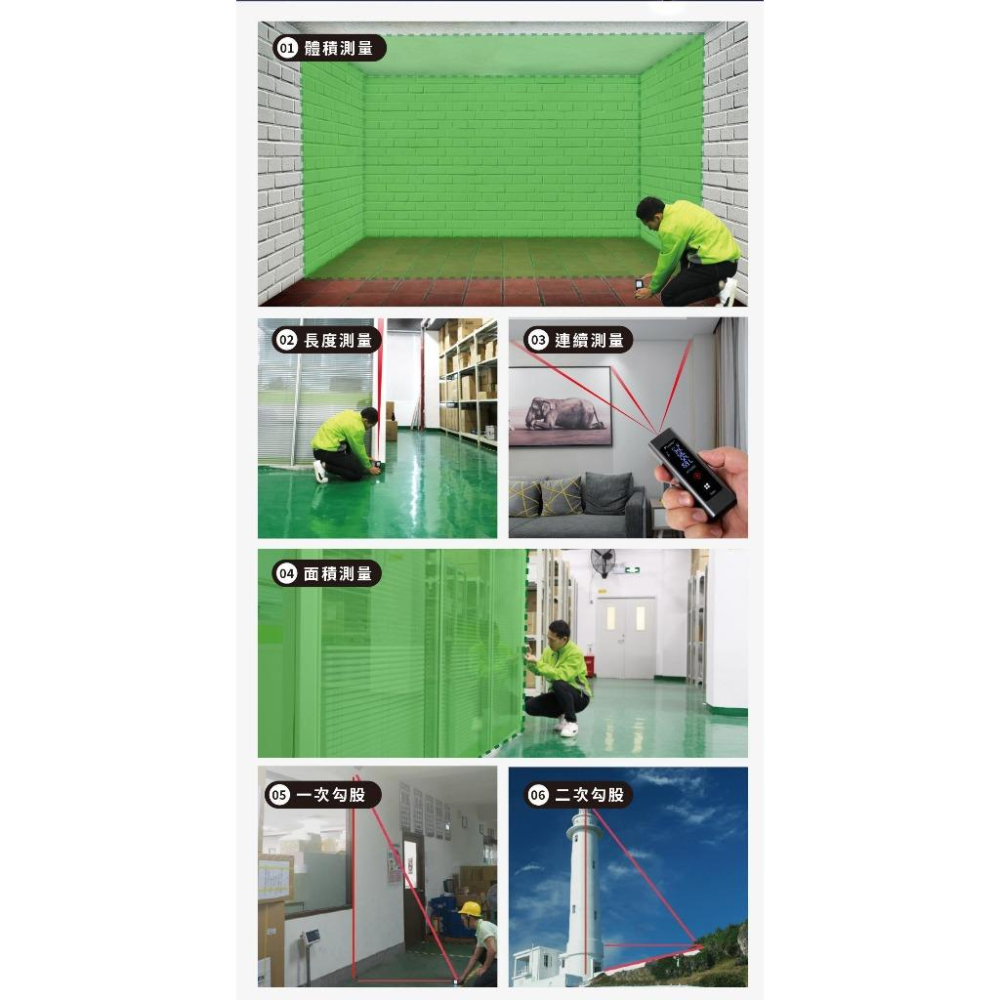 01 體積測量

02 長度測量

03 連續測量

04 面積測量

05 一次勾股

06 二次勾股