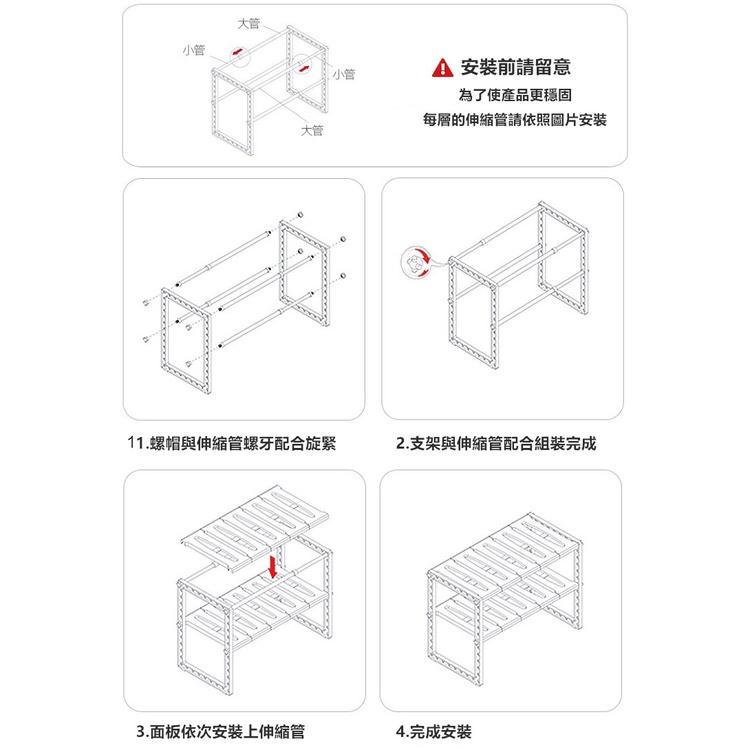 大管
小管
小管
大管

安裝前請留意
為了使產品更穩固
每層的伸縮管請依照圖片安裝

11.螺帽與伸縮管螺牙配合旋緊

2.支架與伸縮管配合組裝完成

3.面板依次安裝上伸縮管

4.完成安裝