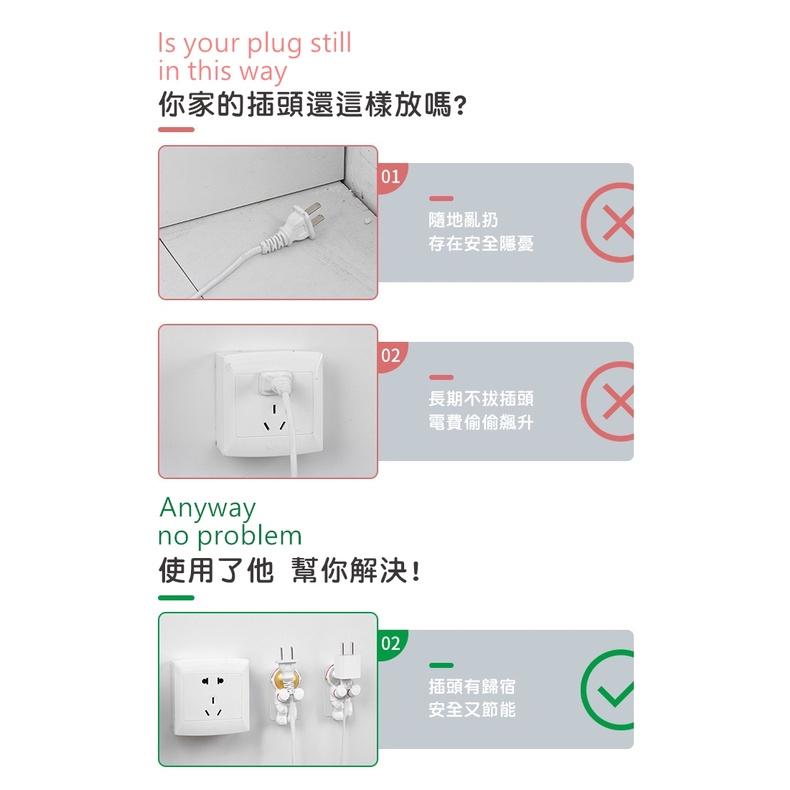 Is your plug still in this way
你家的插頭還這樣放嗎?

01
隨地亂扔
存在安全隱憂

02
長期不拔插頭
電費偷偷飆升

Anyway no problem
使用了他 幫你解決!

02
插頭有歸宿
安全又節能