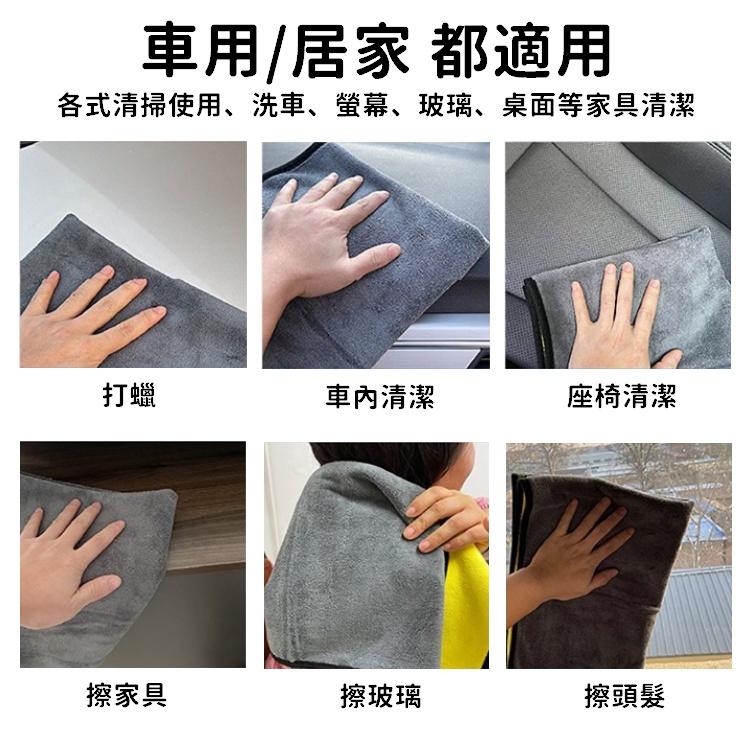 車用/居家 都適用

各式清掃使用、洗車、螢幕、玻璃、桌面等家具清潔

打蠟

車內清潔

座椅清潔

擦家具

擦玻璃

擦頭髮